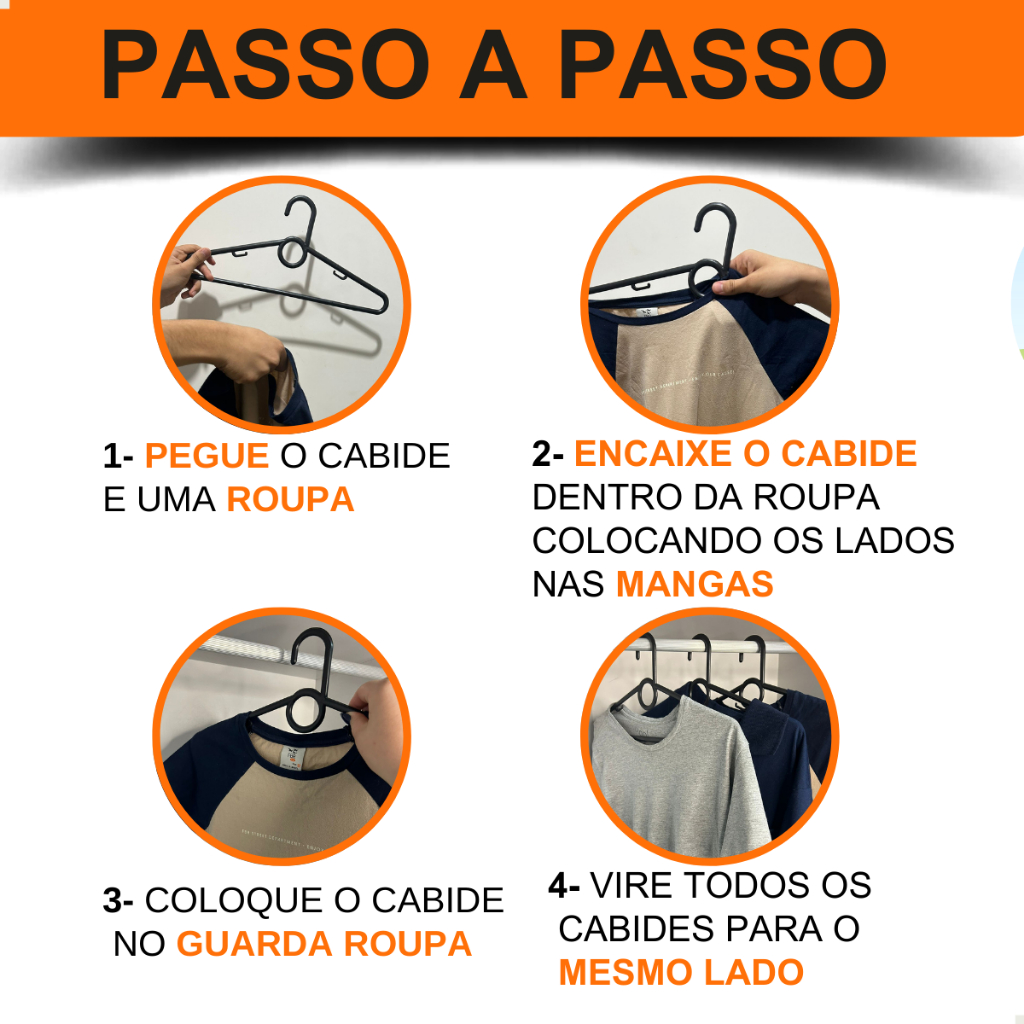 PASSO A PASSO

1- PEGUE O CABIDE E UMA ROUPA

2- ENCAIXE O CABIDE DENTRO DA ROUPA COLOCANDO OS LADOS NAS MANGAS

3- COLOQUE O CABIDE NO GUARDA ROUPA

4- VIRE TODOS OS CABIDES PARA O MESMO LADO