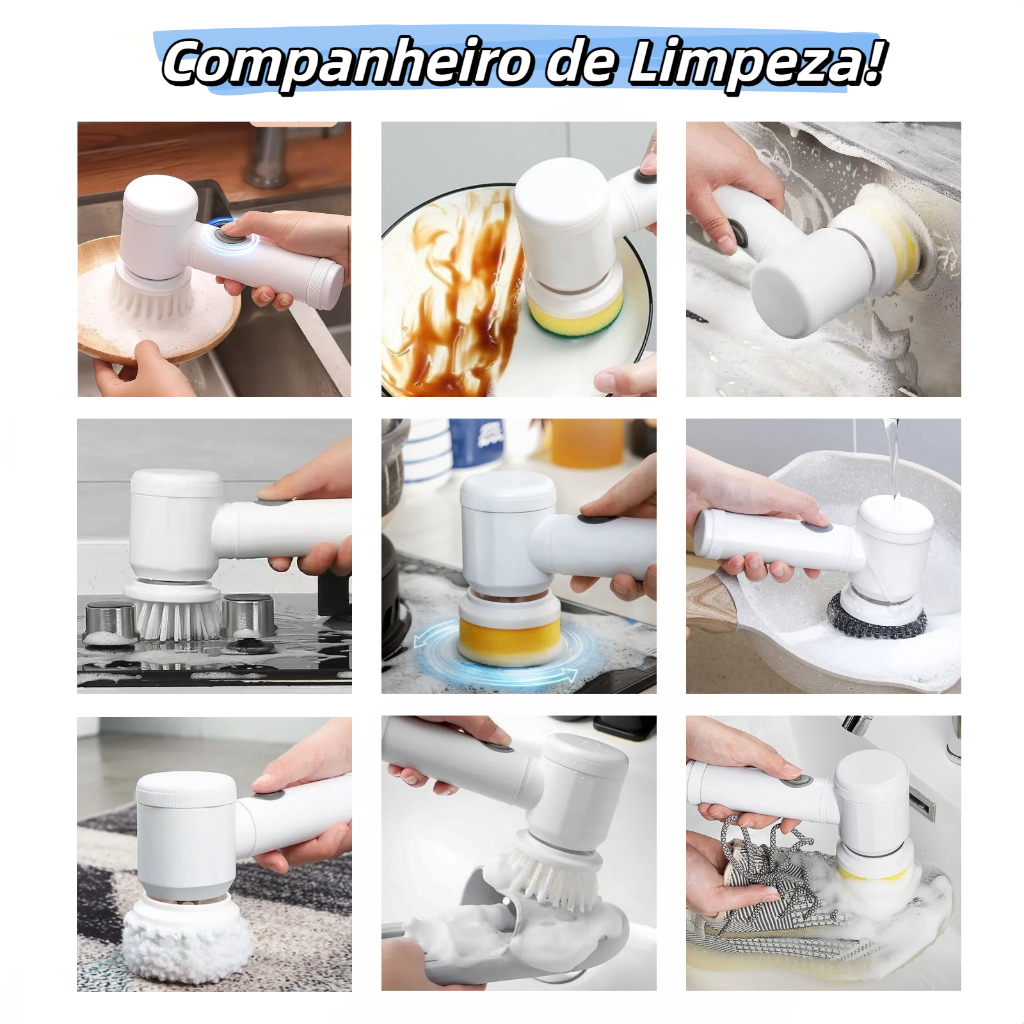 Companheiro de Limpeza!