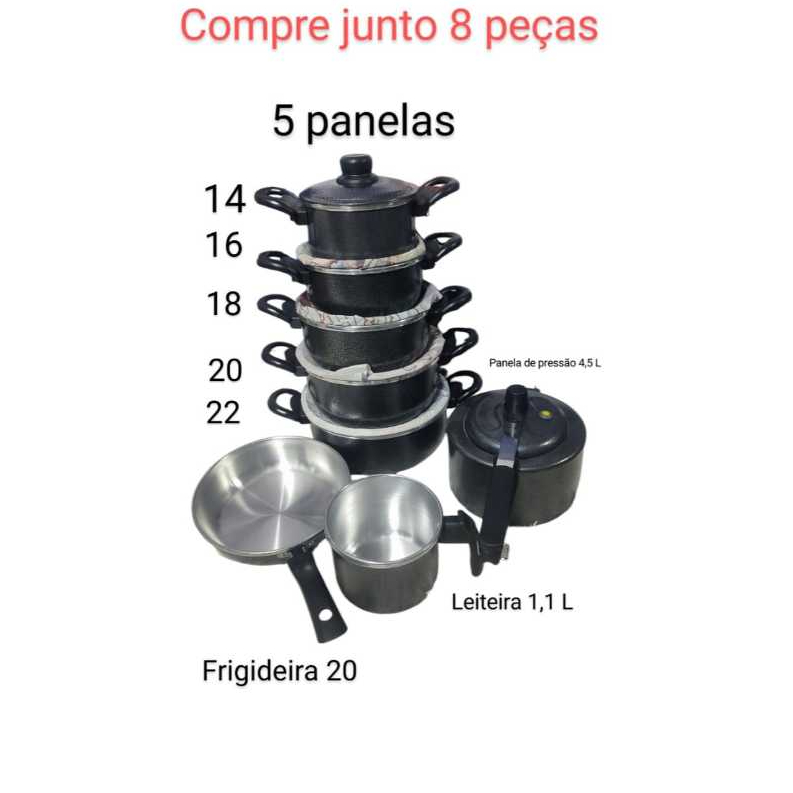 Compre junto 8 peças

5 panelas

14
16
18
20
22

Panela de pressão 4,5 L

Leiteira 1,1 L

Frigideira 20