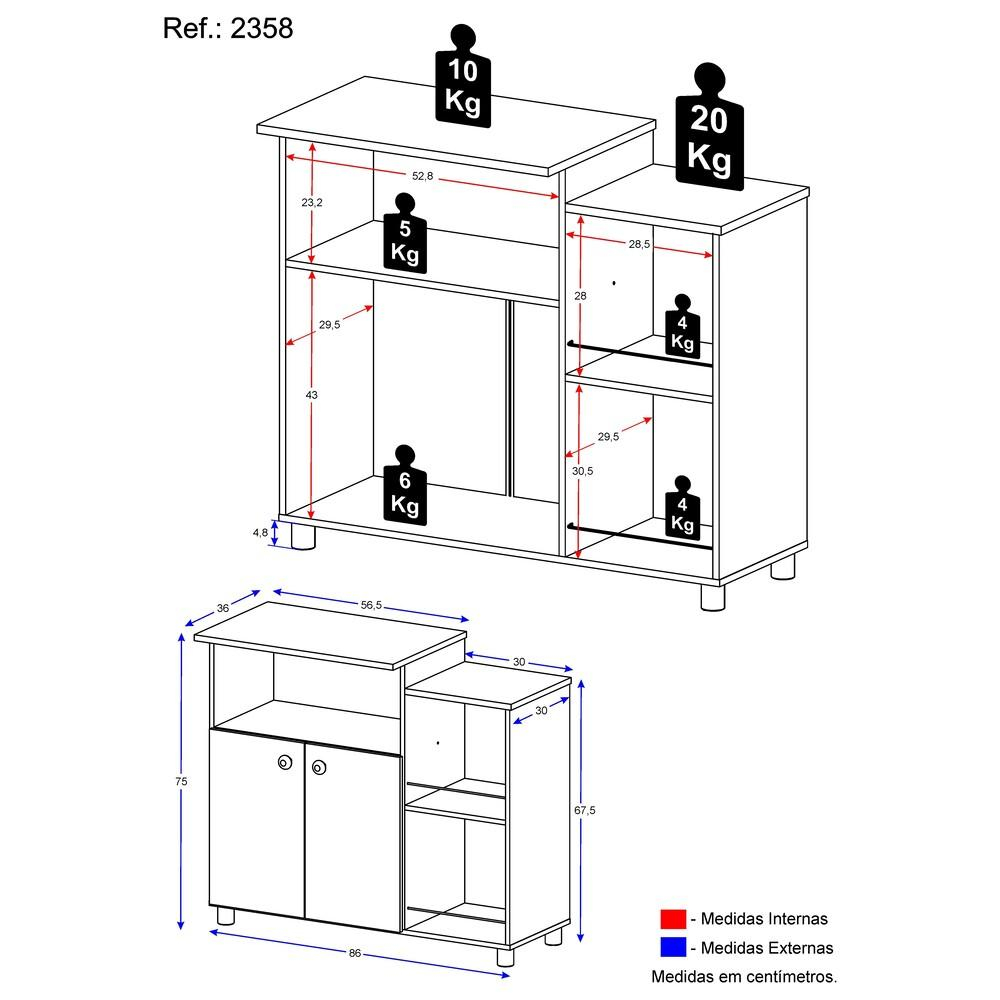 Ref.: 2358

10 Kg

20 Kg

52,8

23,2

5 Kg

28,5

28

4 Kg

29,5

43

29,5

30,5

6 Kg

4 Kg

4,8

36

56,5

30

30

75

67,5

86

- Medidas Internas

- Medidas Externas

Medidas em centímetros.