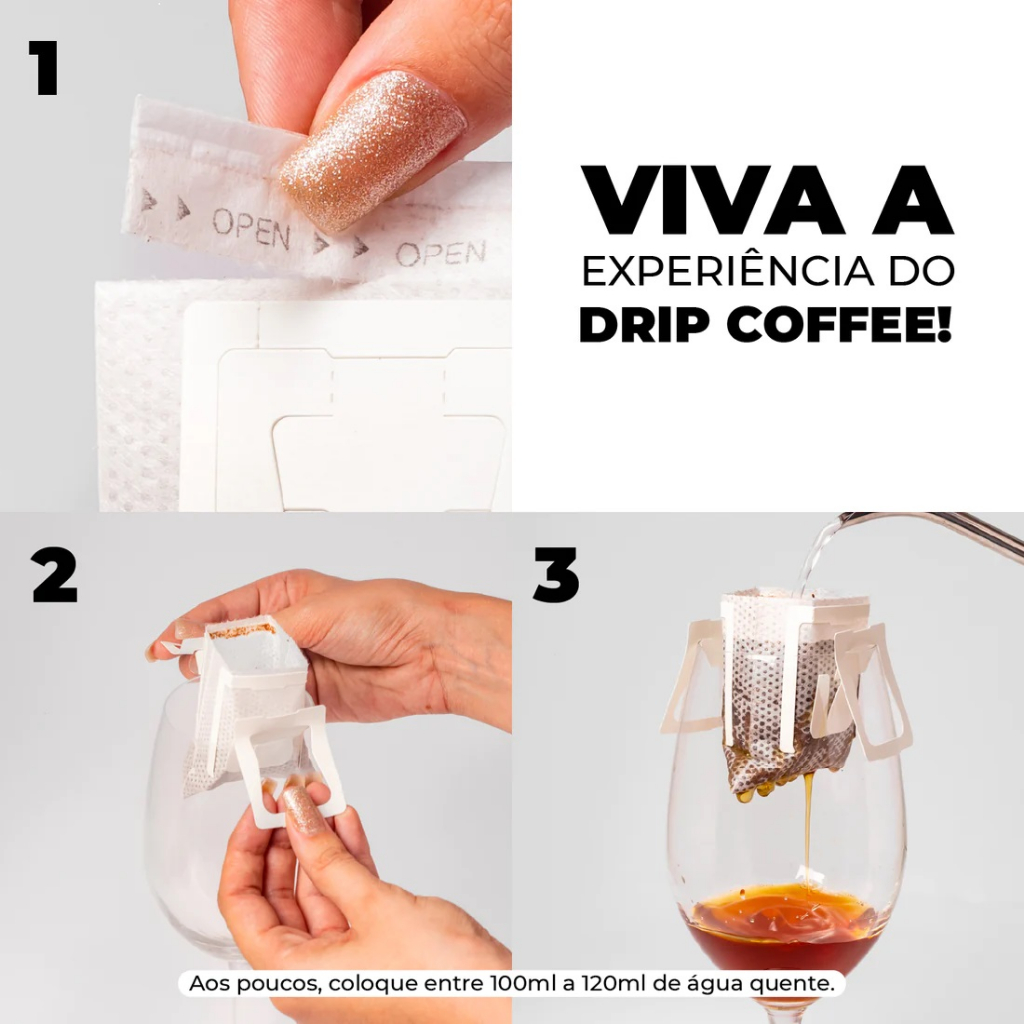 1

OPEN OPEN

VIVA A EXPERIÊNCIA DO DRIP COFFEE!

2

3

Aos poucos, coloque entre 100ml a 120ml de água quente.