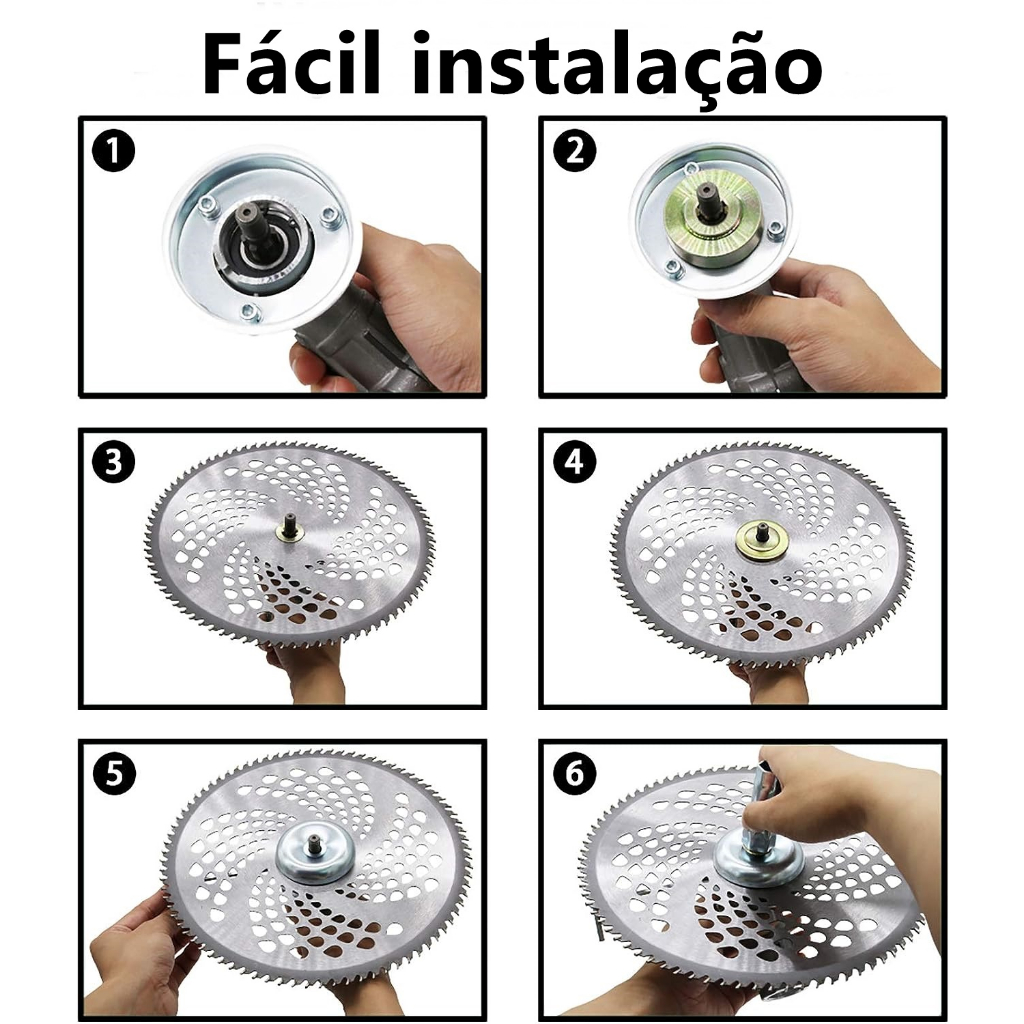 Fácil instalação

1

2

3

4

5

6