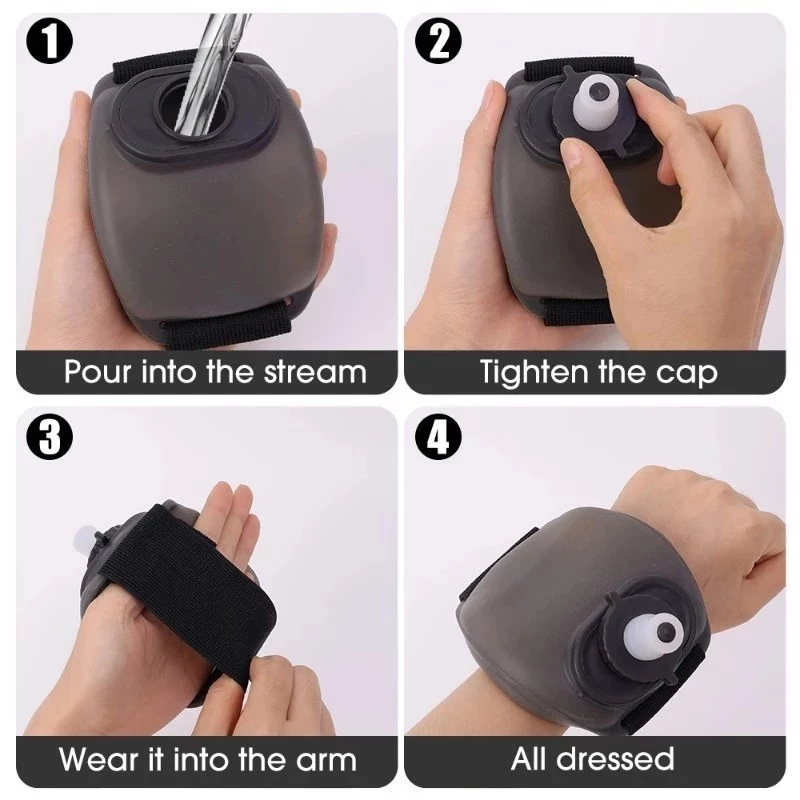 1
Pour into the stream

2
Tighten the cap

3
Wear it into the arm

4
All dressed