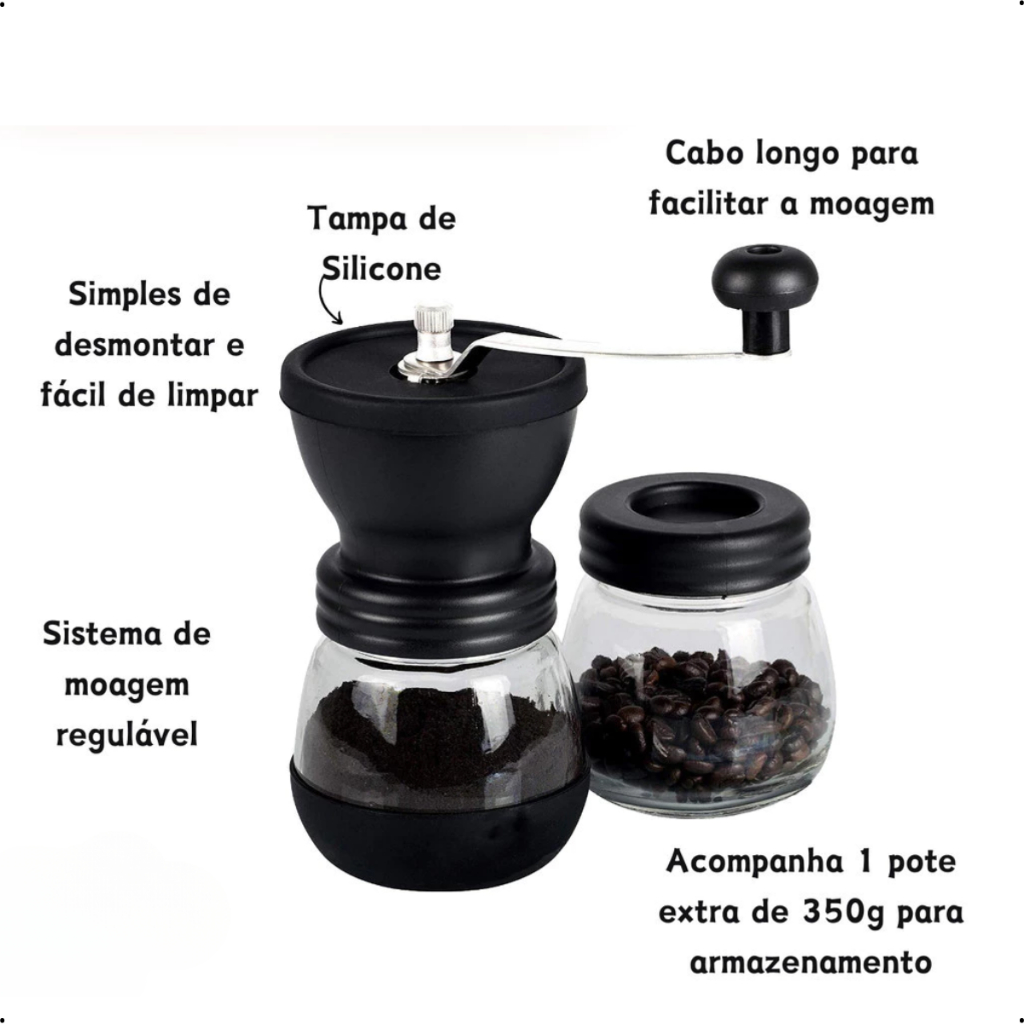 Cabo longo para facilitar a moagem

Tampa de Silicone

Simples de desmontar e fácil de limpar

Sistema de moagem regulável

Acompanha 1 pote extra de 350g para armazenamento