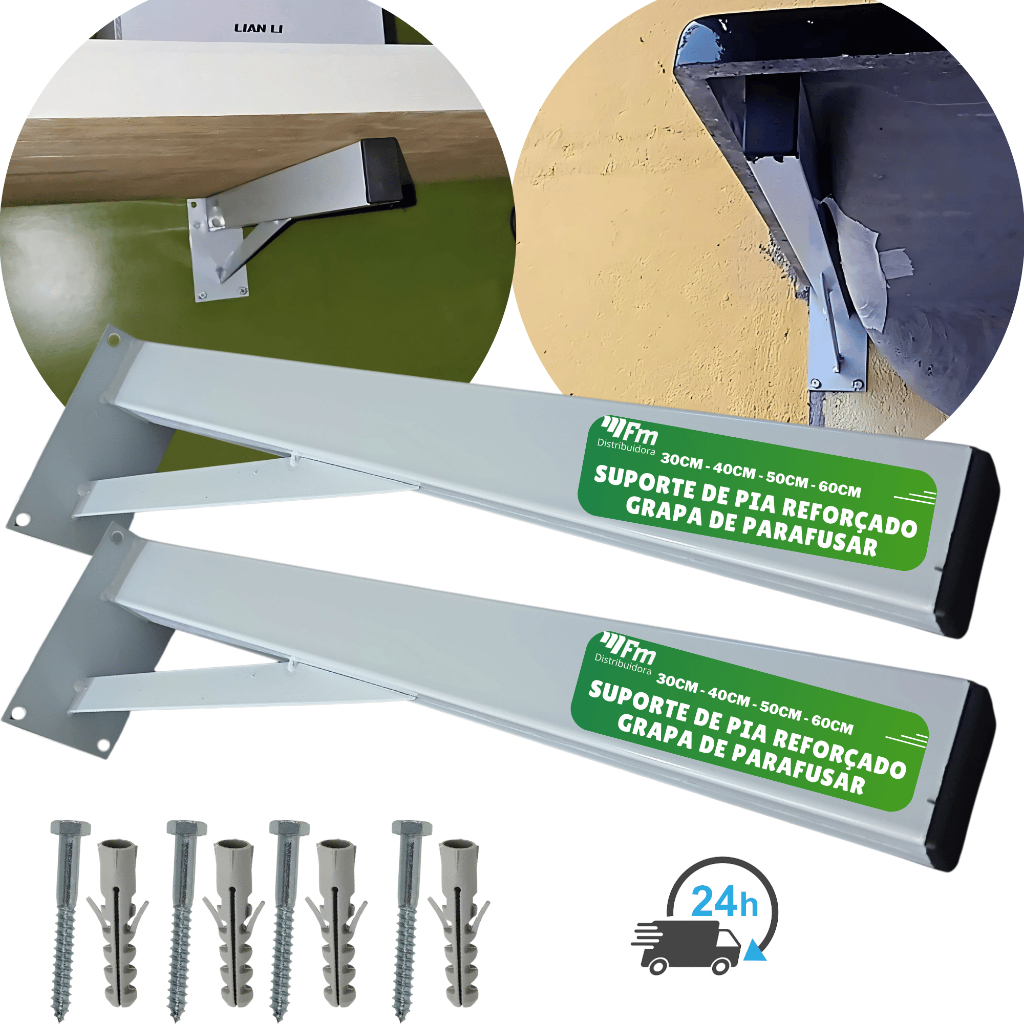 LIAN LI

Fm
Distribuidora
30CM - 40CM - 50CM - 60CM
SUPORTE DE PIA REFORÇADO
GRAPA DE PARAFUSAR

Fm
Distribuidora
30CM - 40CM - 50CM - 60CM
SUPORTE DE PIA REFORÇADO
GRAPA DE PARAFUSAR

24h