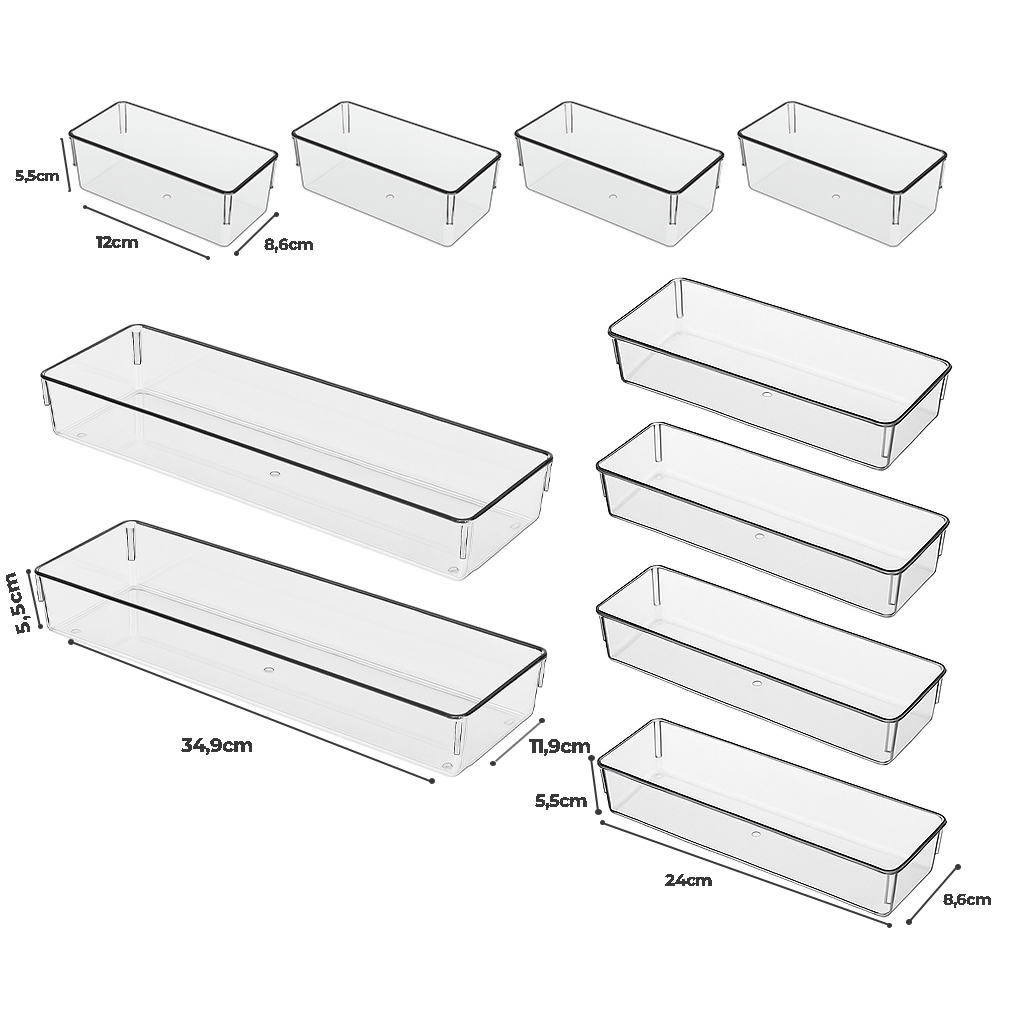 5,5cm
12cm
8,6cm
5,5cm
34,9cm
11,9cm
5,5cm
24cm
8,6cm