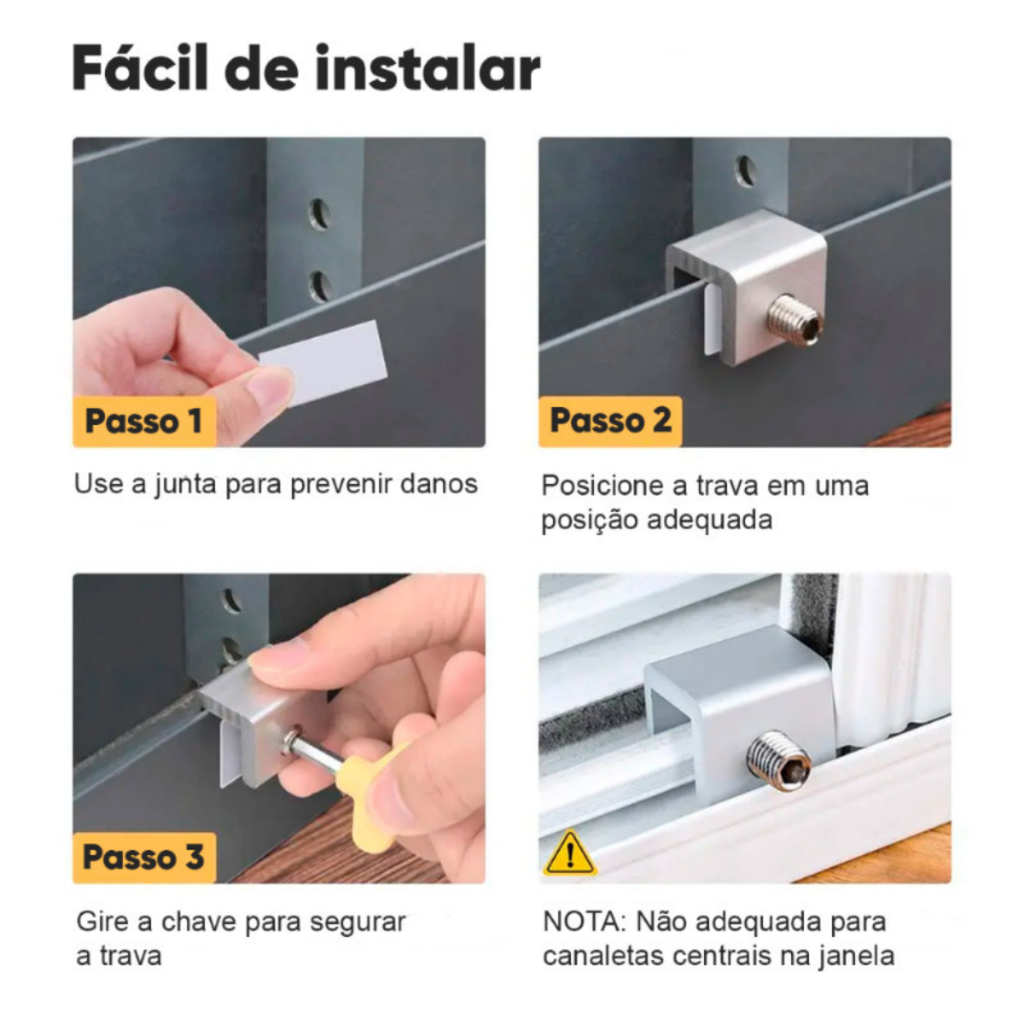 Fácil de instalar

Passo 1

Use a junta para prevenir danos

Passo 2

Posicione a trava em uma posição adequada

Passo 3

Gire a chave para segurar a trava

NOTA: Não adequada para canaletas centrais na janela