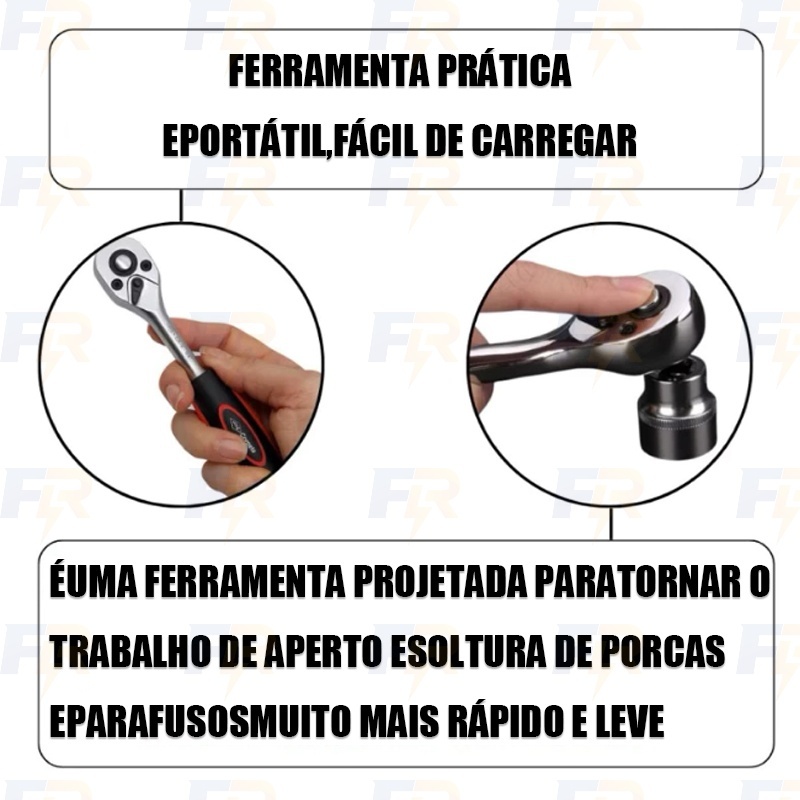 FERRAMENTA PRÁTICA
EPORTÁTIL,FÁCIL DE CARREGAR

ÉUMA FERRAMENTA PROJETADA PARATORNAR O TRABALHO DE APERTO ESOLTURA DE PORCAS EPARAFUSOSMUITO MAIS RÁPIDO E LEVE