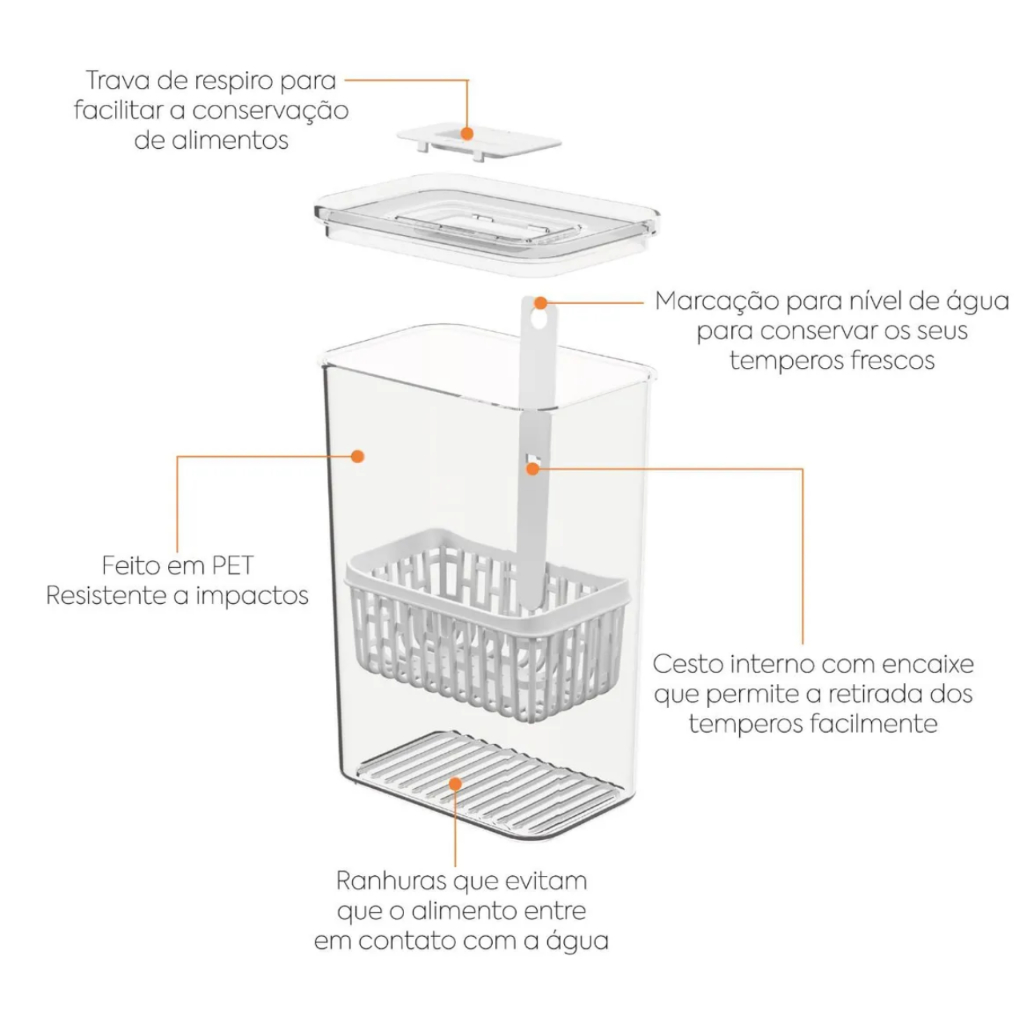 Trava de respiro para facilitar a conservação de alimentos

Marcação para nível de água para conservar os seus temperos frescos

Feito em PET
Resistente a impactos

Cesto interno com encaixe que permite a retirada dos temperos facilmente

Ranhuras que evitam que o alimento entre em contato com a água