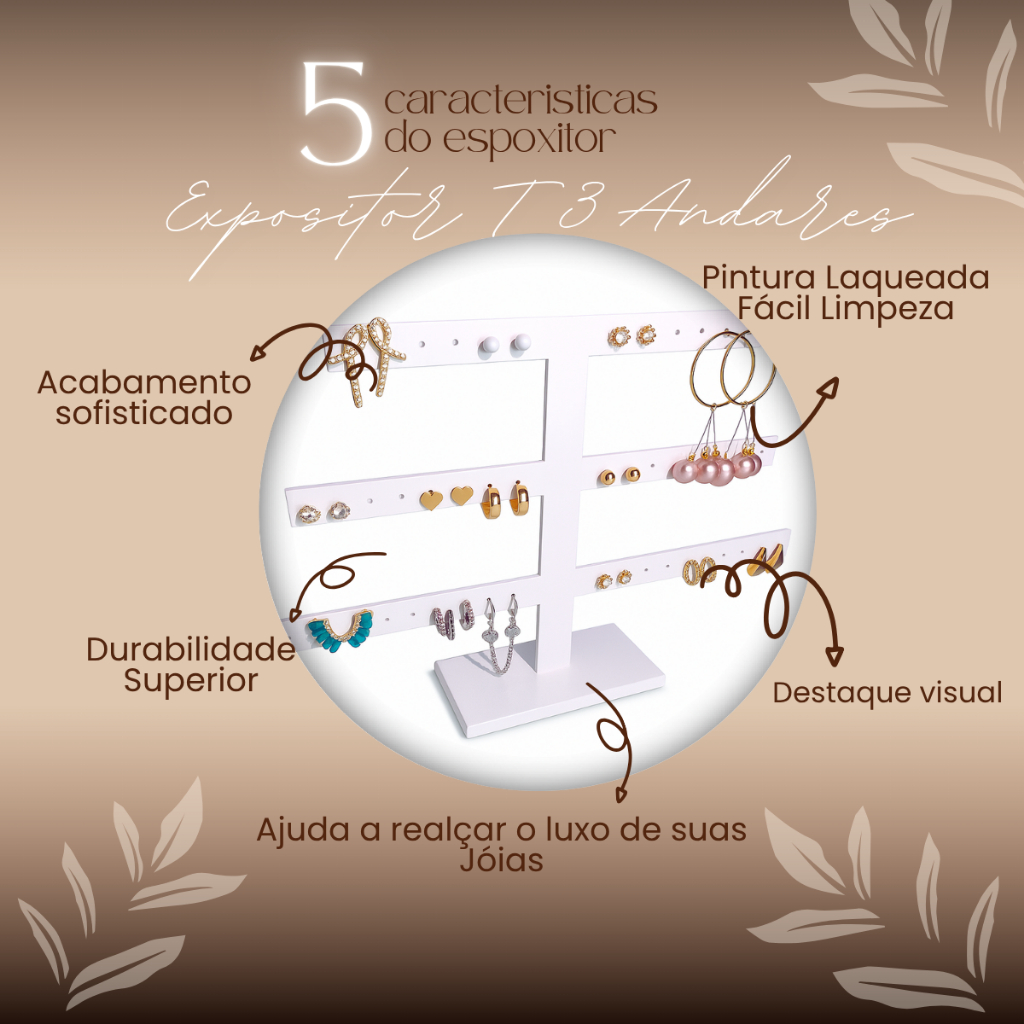 5 caracteristicas do espoxitor

Expositor T 3 Andares

Pintura Laqueada Fácil Limpeza

Acabamento sofisticado

Durabilidade Superior

Destaque visual

Ajuda a realçar o luxo de suas Jóias