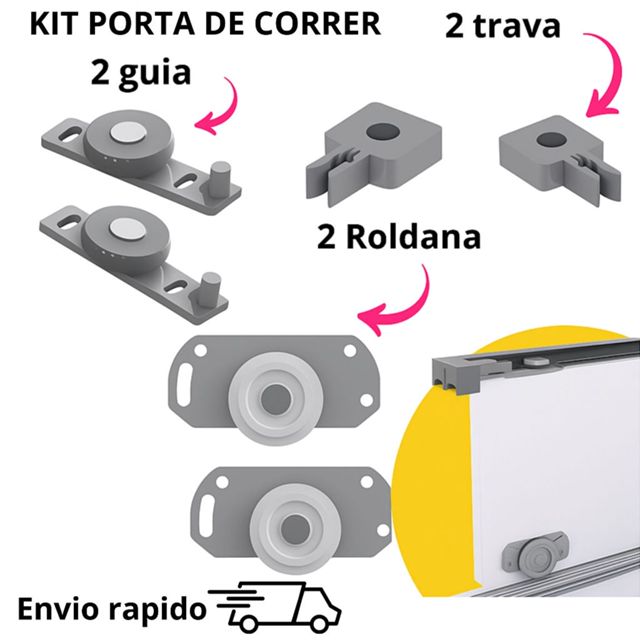 KIT PORTA DE CORRER

2 trava

2 guia

2 Roldana

Envio rapido