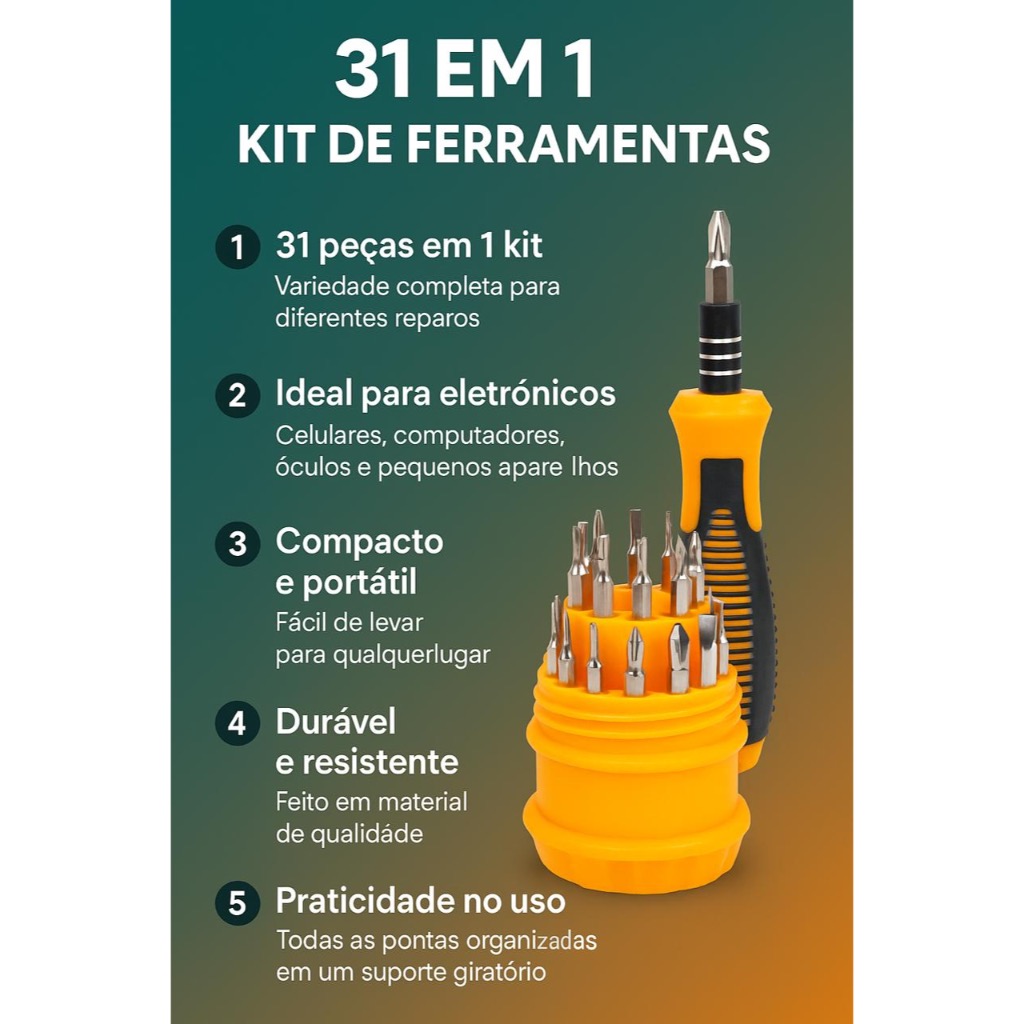 31 EM 1
KIT DE FERRAMENTAS

1 31 peças em 1 kit
Variedade completa para diferentes reparos

2 Ideal para eletrónicos
Celulares, computadores, óculos e pequenos apare lhos

3 Compacto e portátil
Fácil de levar para qualquerlugar

4 Durável e resistente
Feito em material de qualidade

5 Praticidade no uso
Todas as pontas organizadas em um suporte giratório