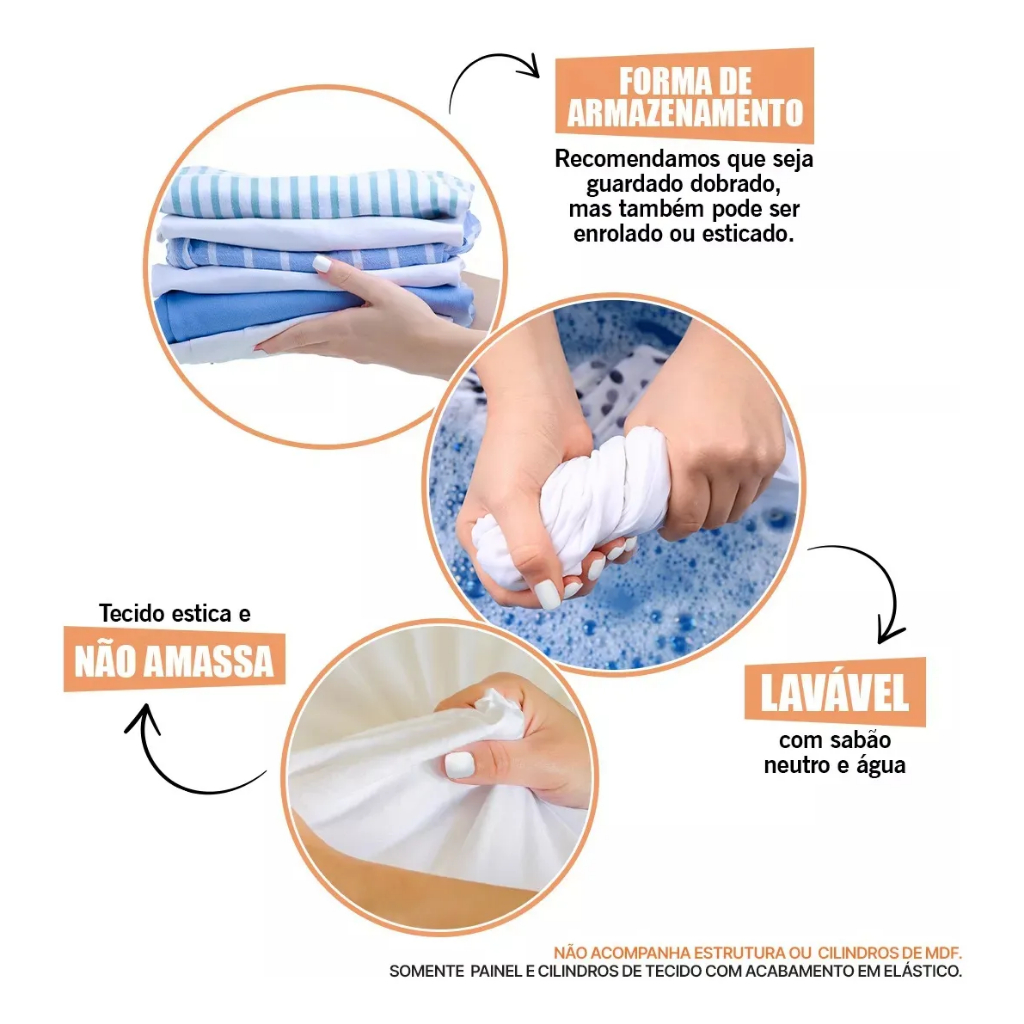 FORMA DE ARMAZENAMENTO

Recomendamos que seja guardado dobrado, mas também pode ser enrolado ou esticado.

Tecido estica e

NÃO AMASSA

LAVÁVEL

com sabão neutro e água

NÃO ACOMPANHA ESTRUTURA OU CILINDROS DE MDF.
SOMENTE PAINEL E CILINDROS DE TECIDO COM ACABAMENTO EM ELÁSTICO.