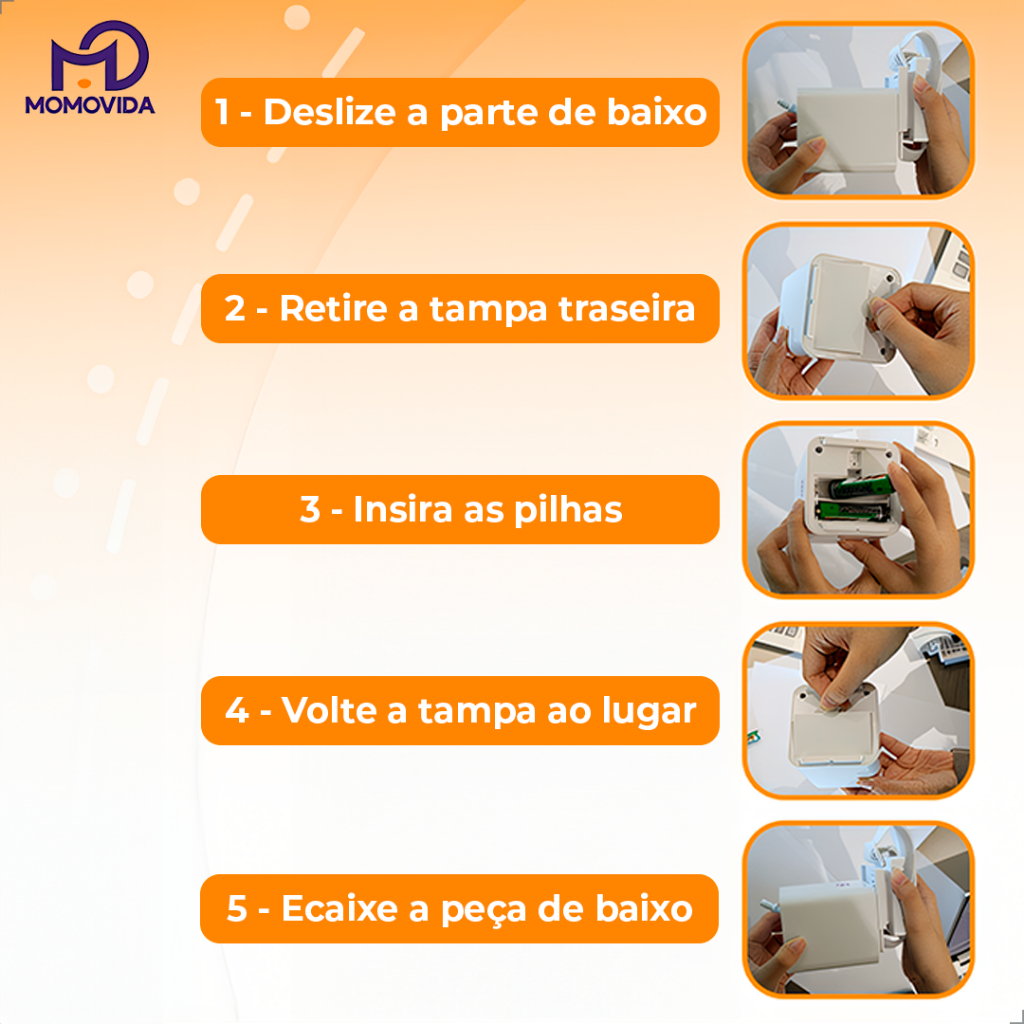 MD
MOMOVIDA

1 - Deslize a parte de baixo

2 - Retire a tampa traseira

3 - Insira as pilhas

4 - Volte a tampa ao lugar

5 - Ecaixe a peça de baixo