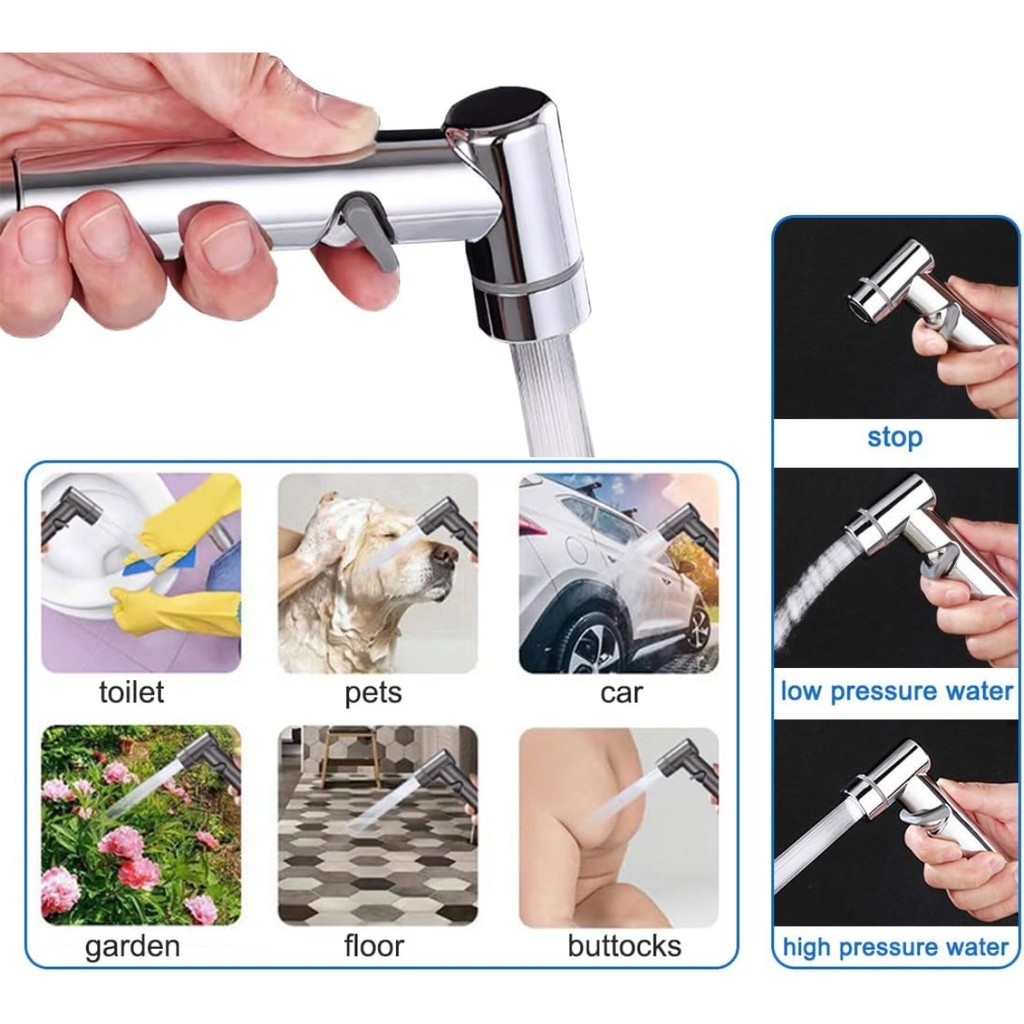 toilet

pets

car

garden

floor

buttocks

stop

low pressure water

high pressure water