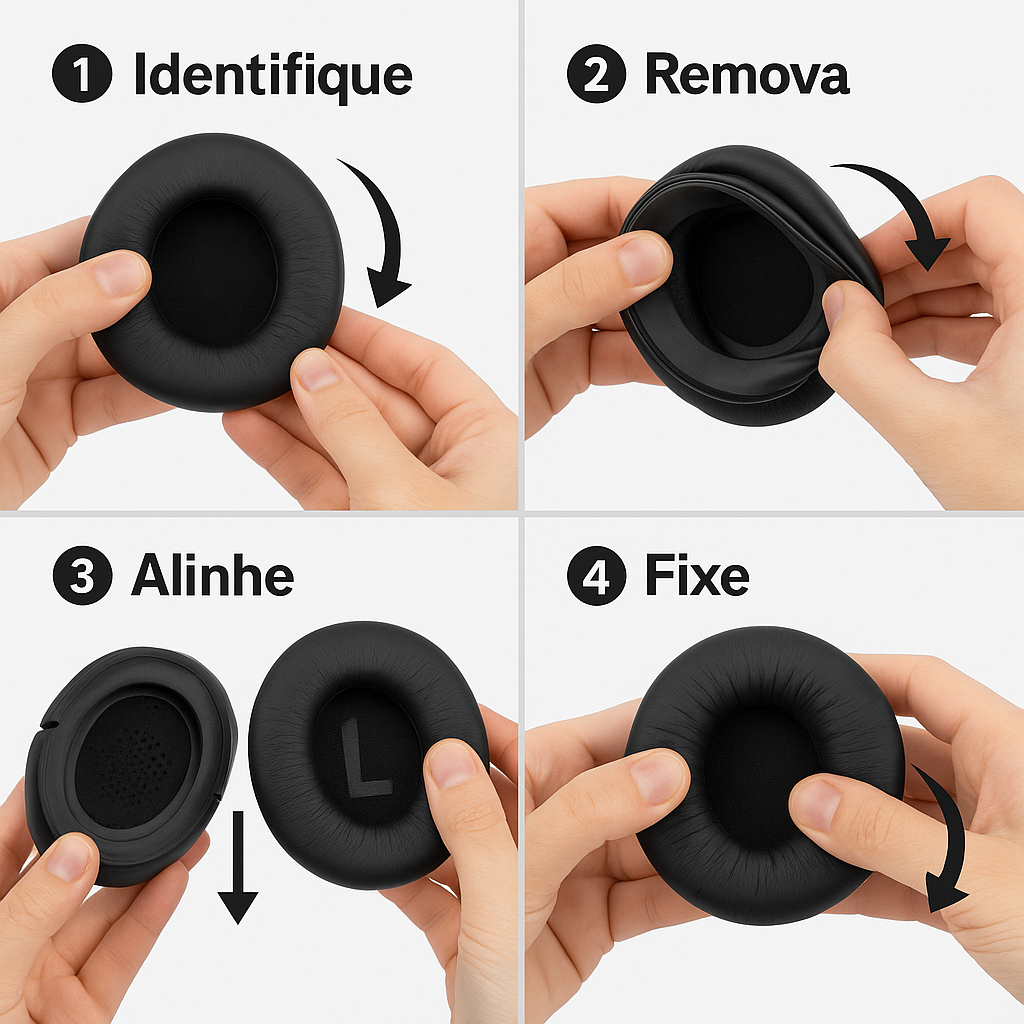 1 Identifique

2 Remova

3 Alinhe

L

4 Fixe