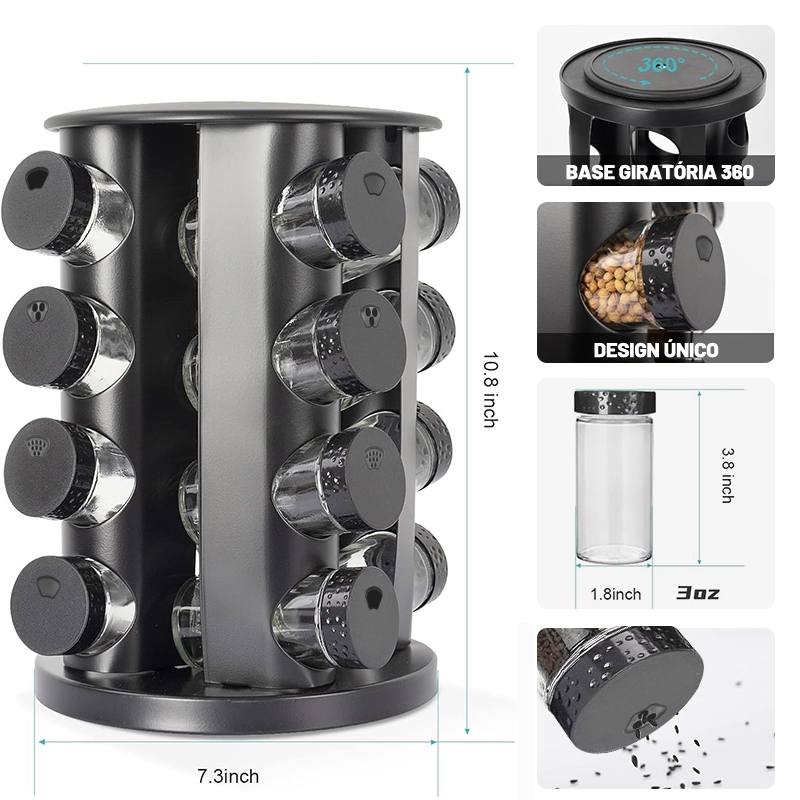 10.8 inch

7.3inch

360°

BASE GIRATÓRIA 360

DESIGN ÚNICO

3.8 inch

1.8inch

3oz