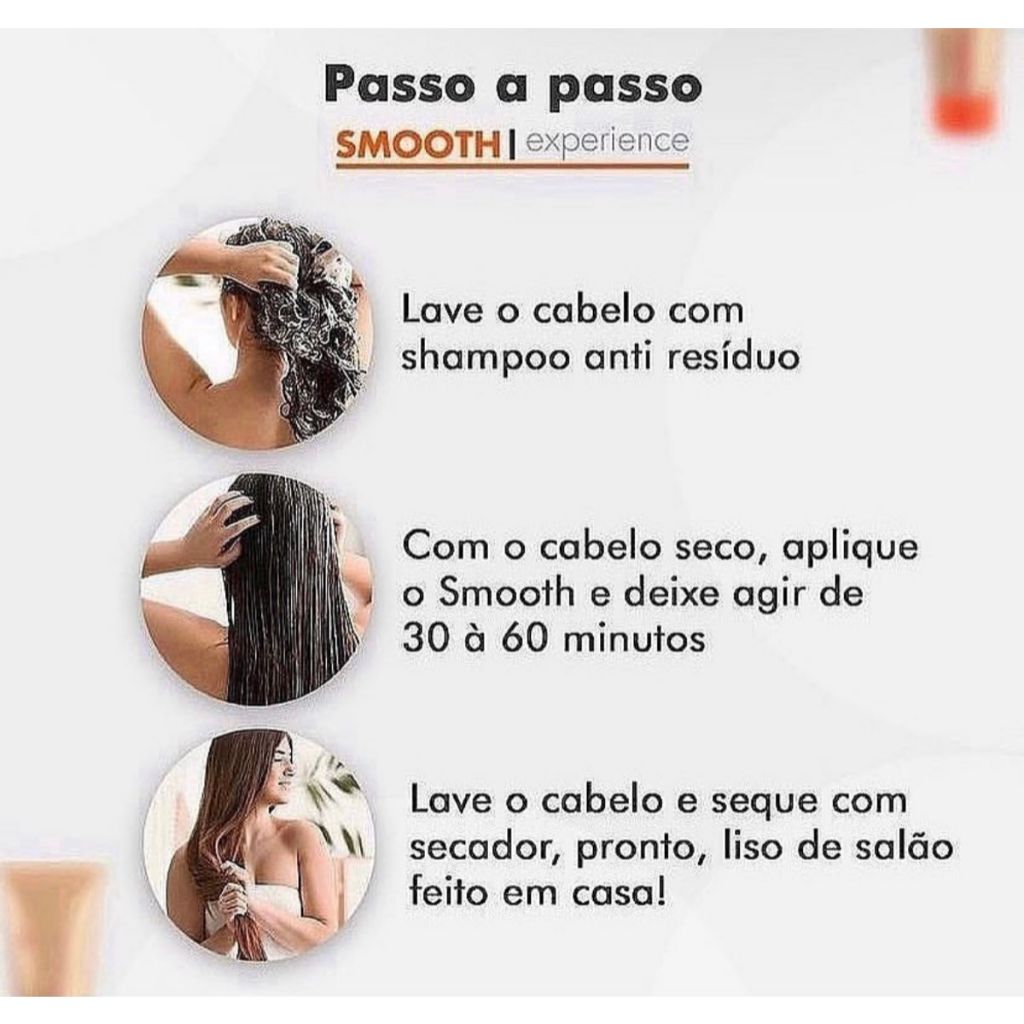 Passo a passo

SMOOTH | experience

Lave o cabelo com shampoo anti resíduo

Com o cabelo seco, aplique o Smooth e deixe agir de 30 à 60 minutos

Lave o cabelo e seque com secador, pronto, liso de salão feito em casa!