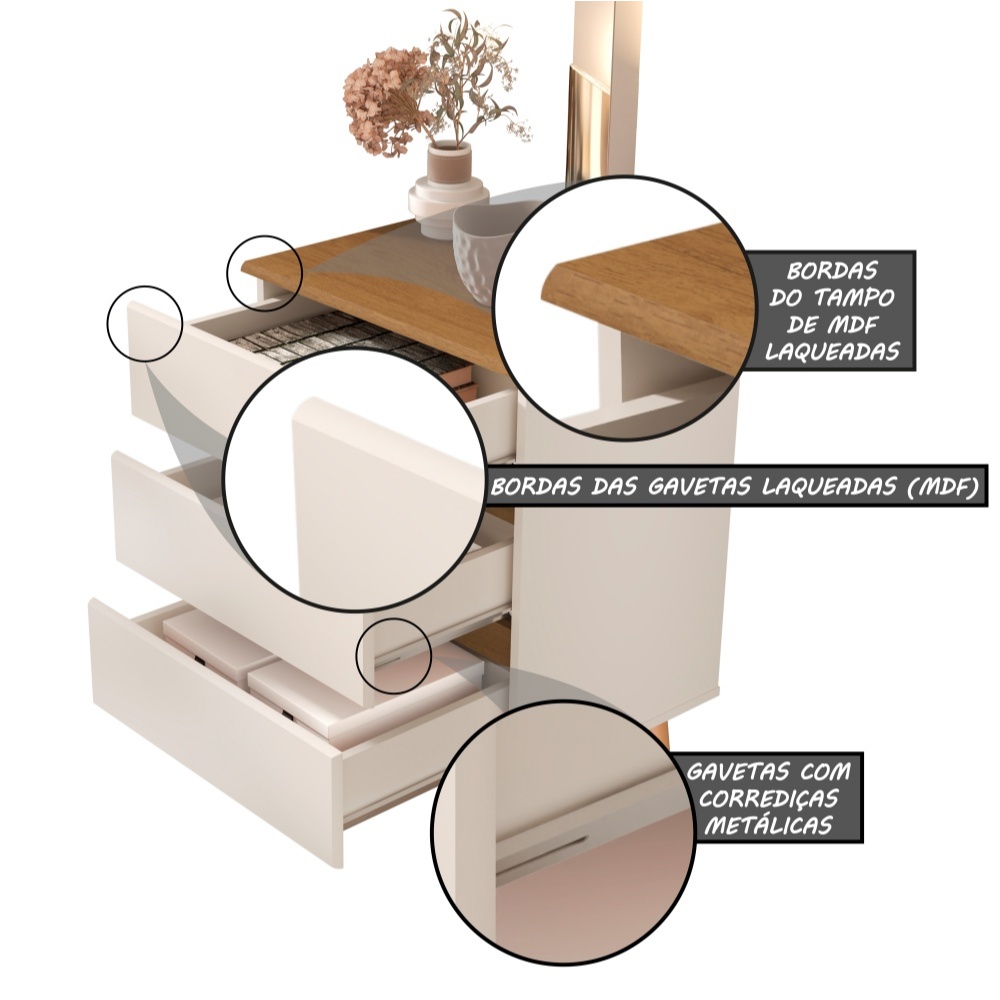 BORDAS DO TAMPO DE MDF LAQUEADAS

BORDAS DAS GAVETAS LAQUEADAS (MDF)

GAVETAS COM CORREDIÇAS METÁLICAS