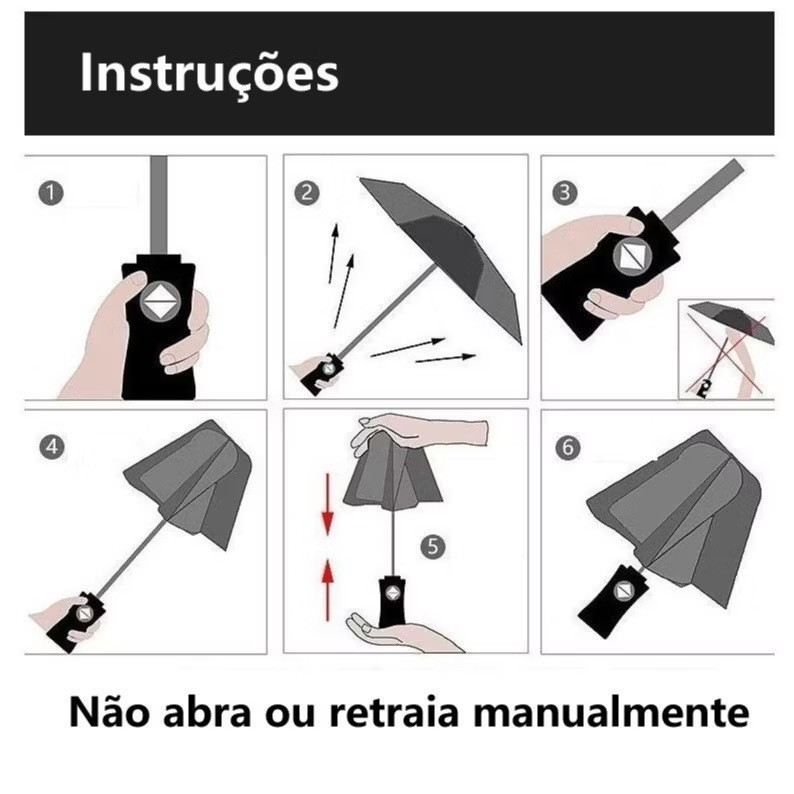 Instruções

1

2

3

4

5

6

Não abra ou retraia manualmente