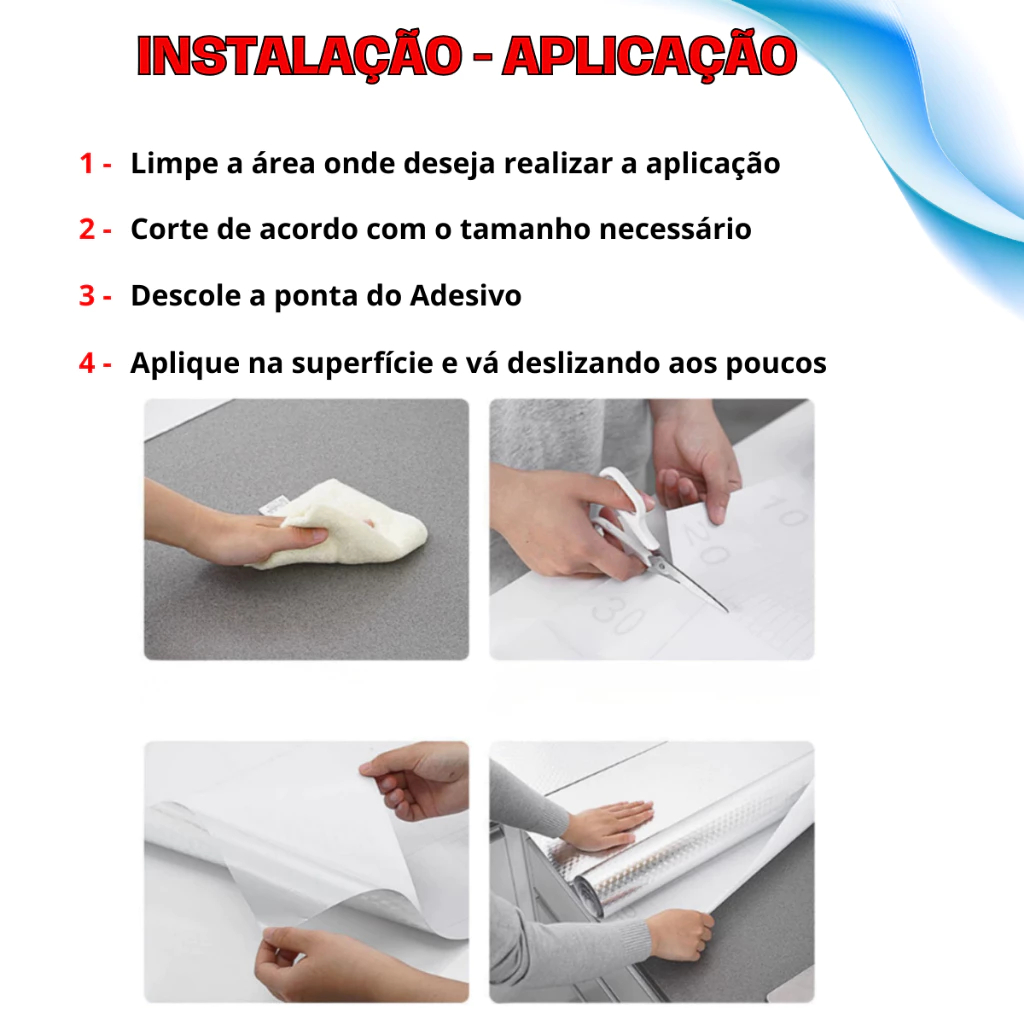 INSTALAÇÃO - APLICAÇÃO

1 - Limpe a área onde deseja realizar a aplicação

2 - Corte de acordo com o tamanho necessário

3 - Descole a ponta do Adesivo

4 - Aplique na superfície e vá deslizando aos poucos

10
20
30