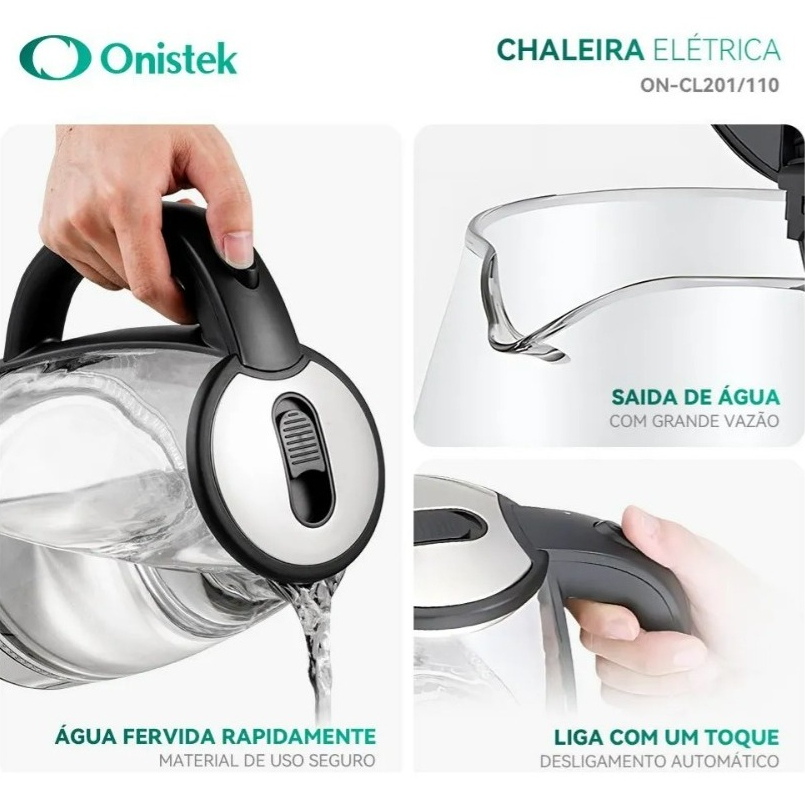 Onistek

CHALEIRA ELÉTRICA
ON-CL201/110

SAIDA DE ÁGUA
COM GRANDE VAZÃO

ÁGUA FERVIDA RAPIDAMENTE
MATERIAL DE USO SEGURO

LIGA COM UM TOQUE
DESLIGAMENTO AUTOMÁTICO