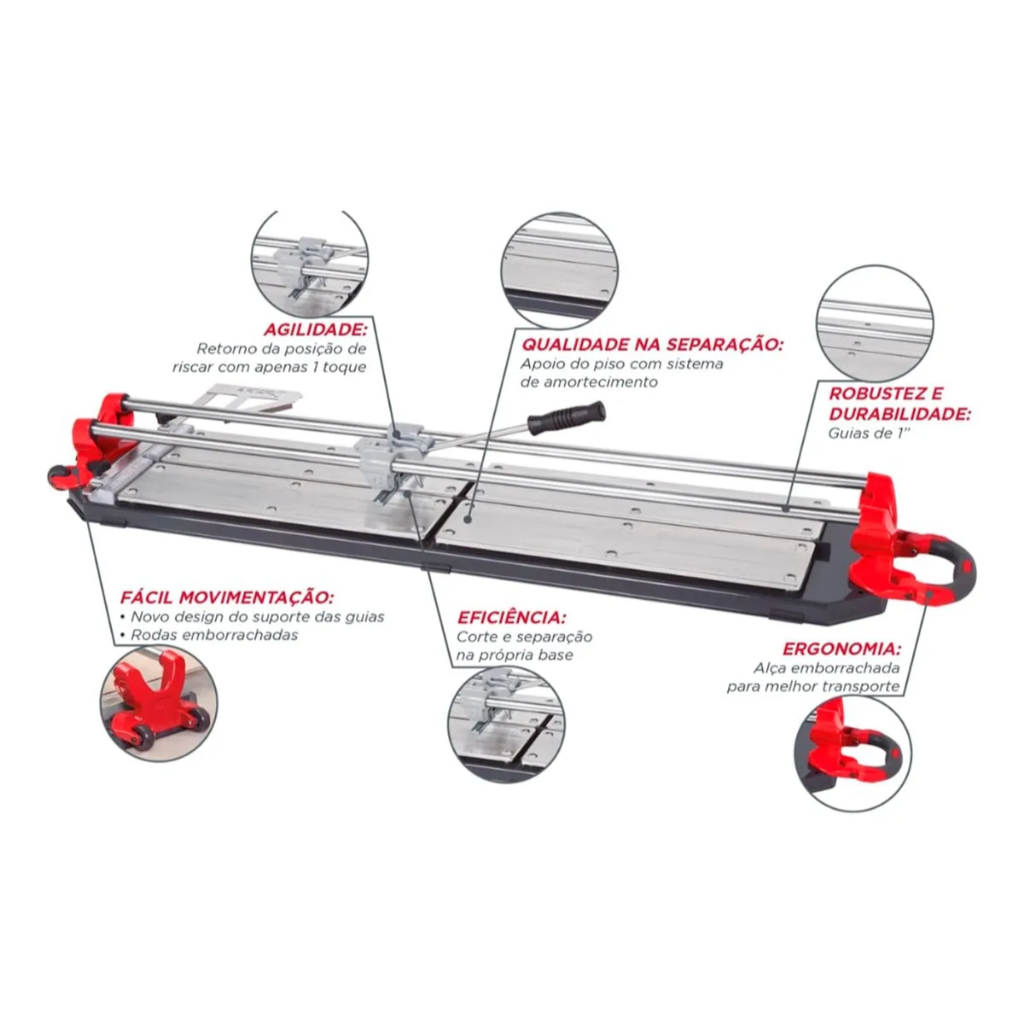 AGILIDADE:
Retorno da posição de riscar com apenas 1 toque

QUALIDADE NA SEPARAÇÃO:
Apoio do piso com sistema de amortecimento

ROBUSTEZ E DURABILIDADE:
Guias de 1"

FÁCIL MOVIMENTAÇÃO:
• Novo design do suporte das guias
• Rodas emborrachadas

EFICIÊNCIA:
Corte e separação na própria base

ERGONOMIA:
Alça emborrachada para melhor transporte