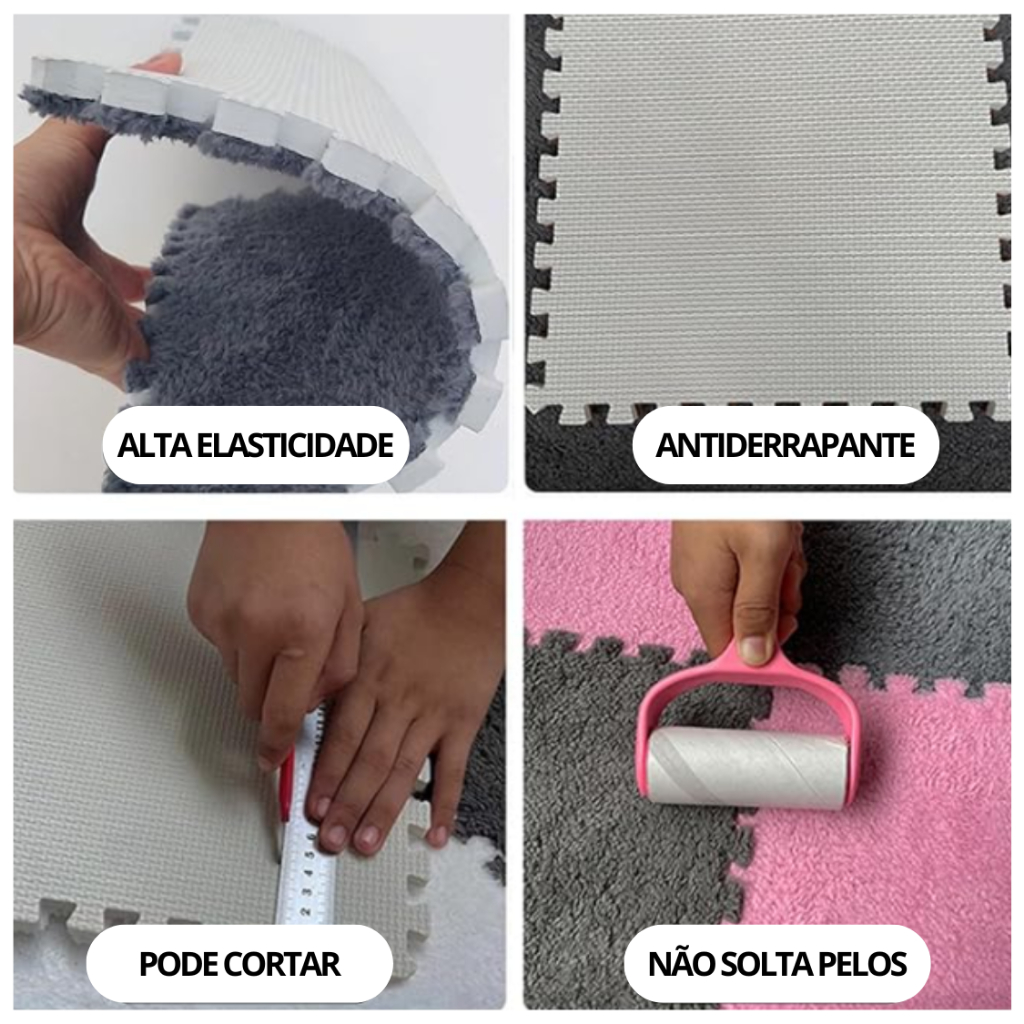 ALTA ELASTICIDADE

ANTIDERRAPANTE

PODE CORTAR

NÃO SOLTA PELOS