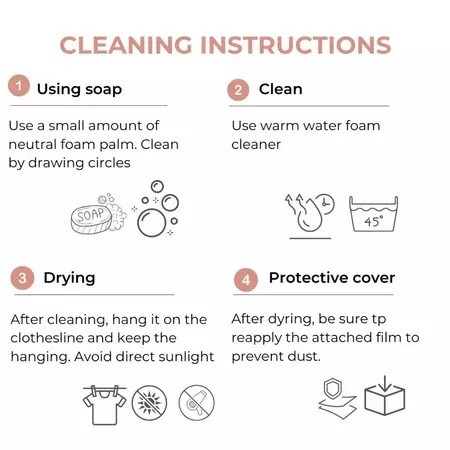 CLEANING INSTRUCTIONS

1 Using soap

Use a small amount of neutral foam palm. Clean by drawing circles

SOAP

2 Clean

Use warm water foam cleaner

45°

3 Drying

After cleaning, hang it on the clothesline and keep the hanging. Avoid direct sunlight

4 Protective cover

After dyring, be sure tp reapply the attached film to prevent dust.