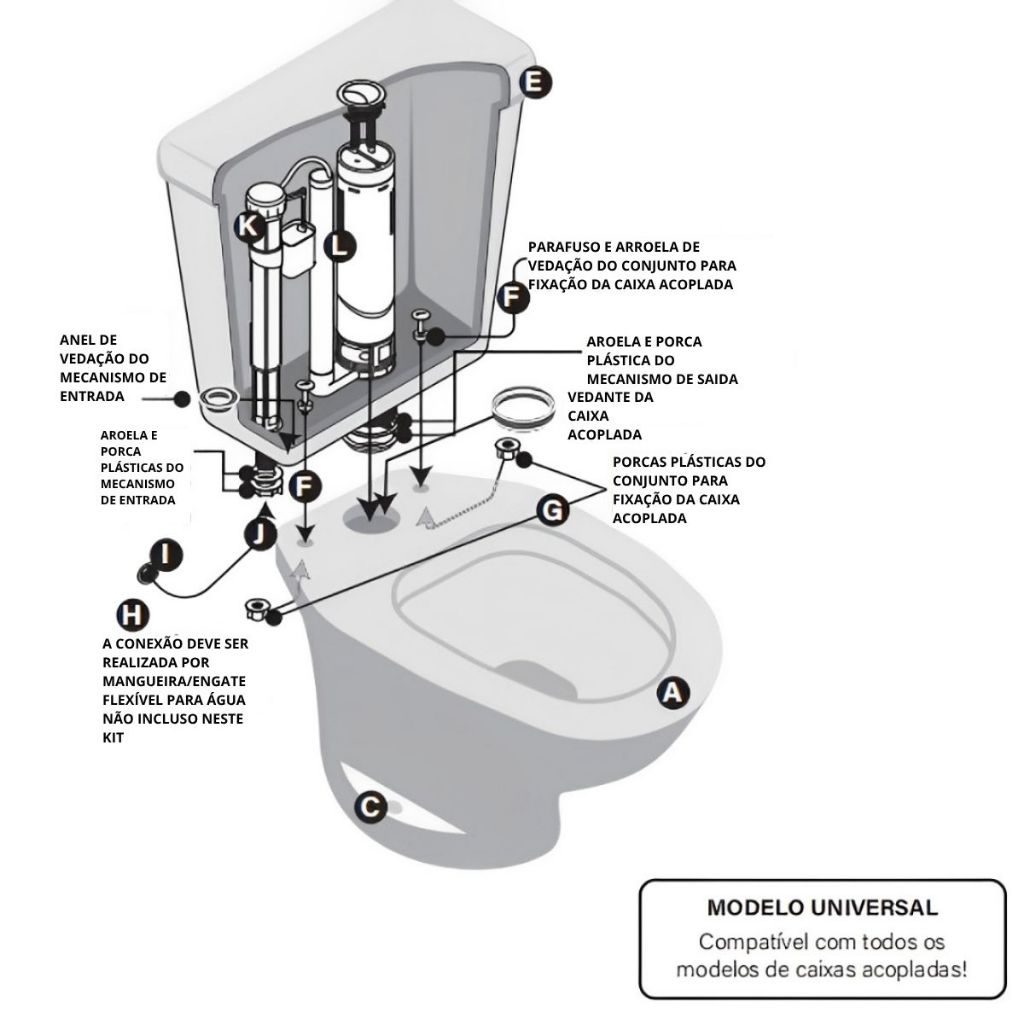 E

K

L

PARAFUSO E ARROELA DE VEDAÇÃO DO CONJUNTO PARA FIXAÇÃO DA CAIXA ACOPLADA

F

ANEL DE VEDAÇÃO DO MECANISMO DE ENTRADA

AROELA E PORCA PLÁSTICA DO MECANISMO DE SAIDA

VEDANTE DA CAIXA ACOPLADA

AROELA E PORCA PLÁSTICAS DO MECANISMO DE ENTRADA

F

PORCAS PLÁSTICAS DO CONJUNTO PARA FIXAÇÃO DA CAIXA ACOPLADA

G

J

I

H

A CONEXÃO DEVE SER REALIZADA POR MANGUEIRA/ENGATE FLEXÍVEL PARA ÁGUA NÃO INCLUSO NESTE KIT

A

C

MODELO UNIVERSAL

Compatível com todos os modelos de caixas acopladas!