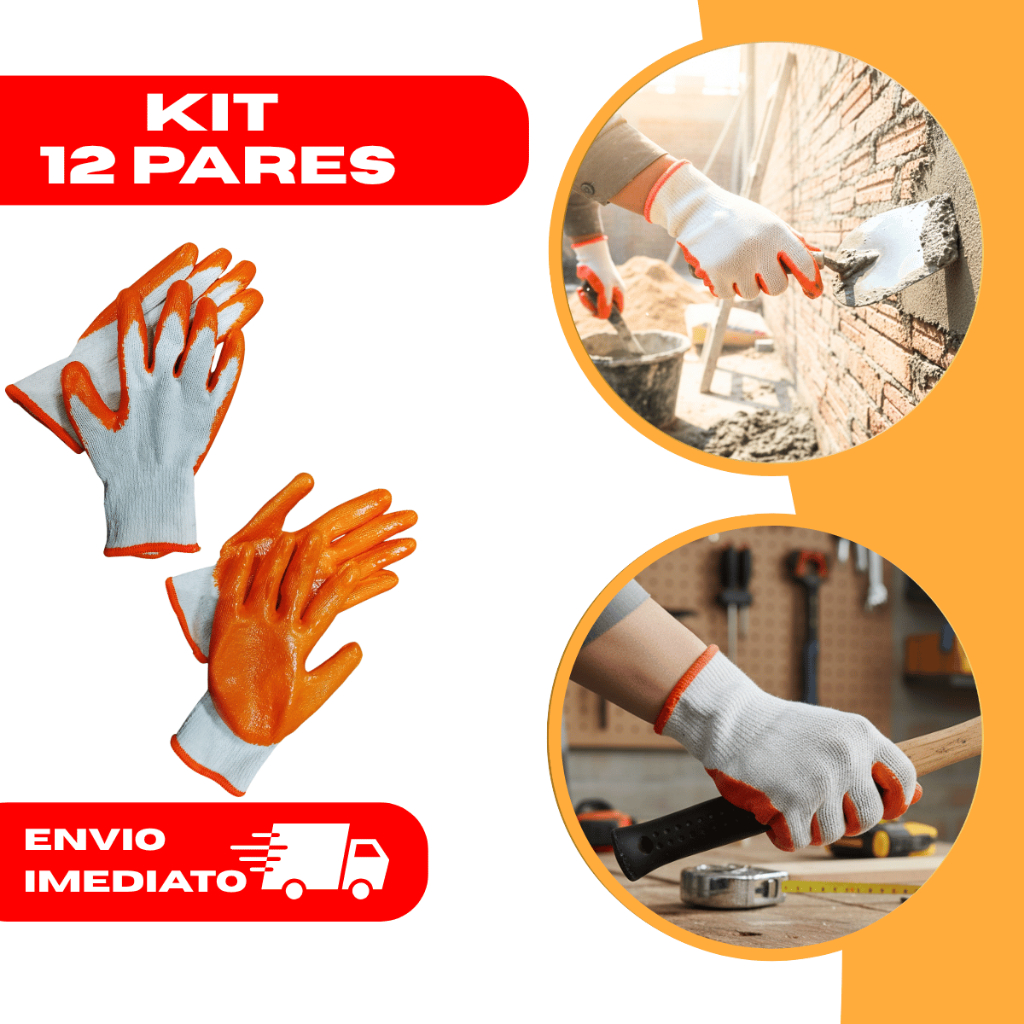 KIT
12 PARES

ENVIO
IMEDIATO