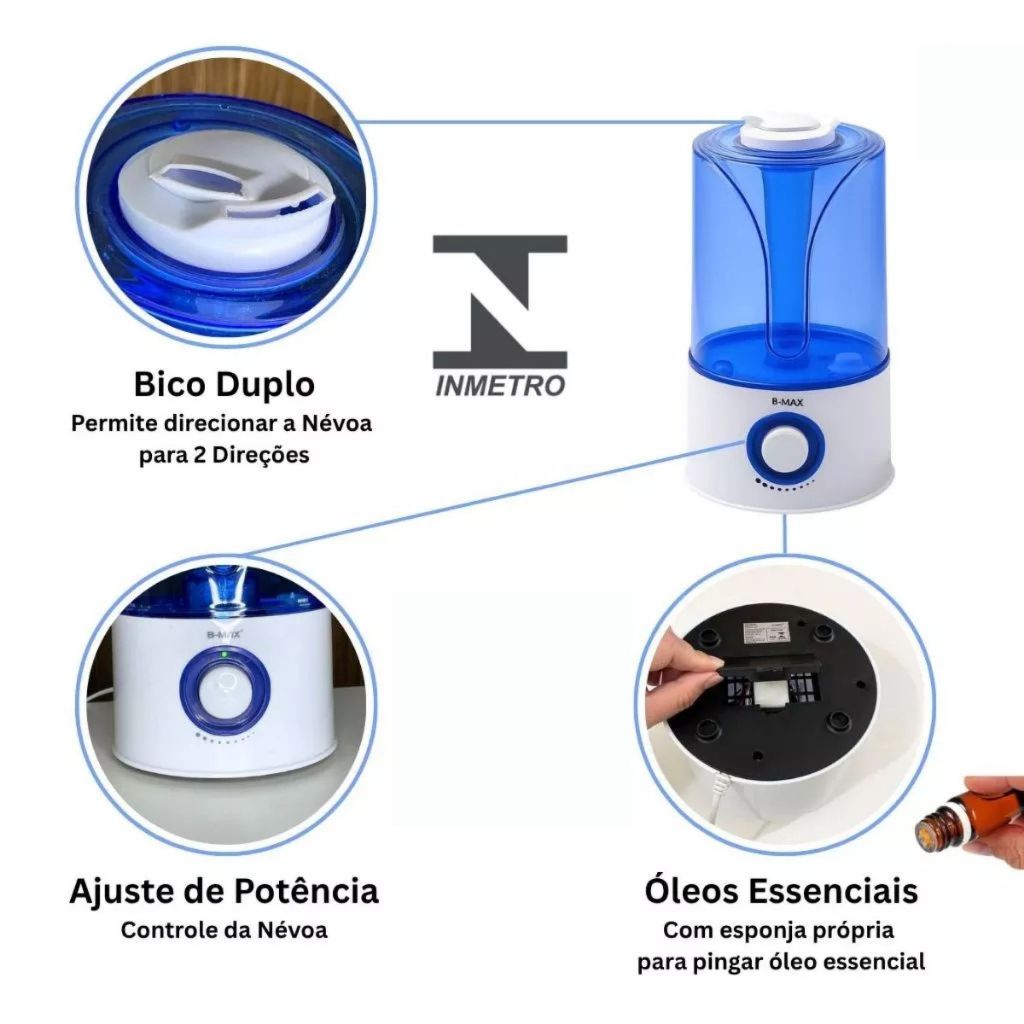 Bico Duplo
Permite direcionar a Névoa para 2 Direções

INMETRO

B-MAX

B-MAX

Ajuste de Potência
Controle da Névoa

Óleos Essenciais
Com esponja própria para pingar óleo essencial