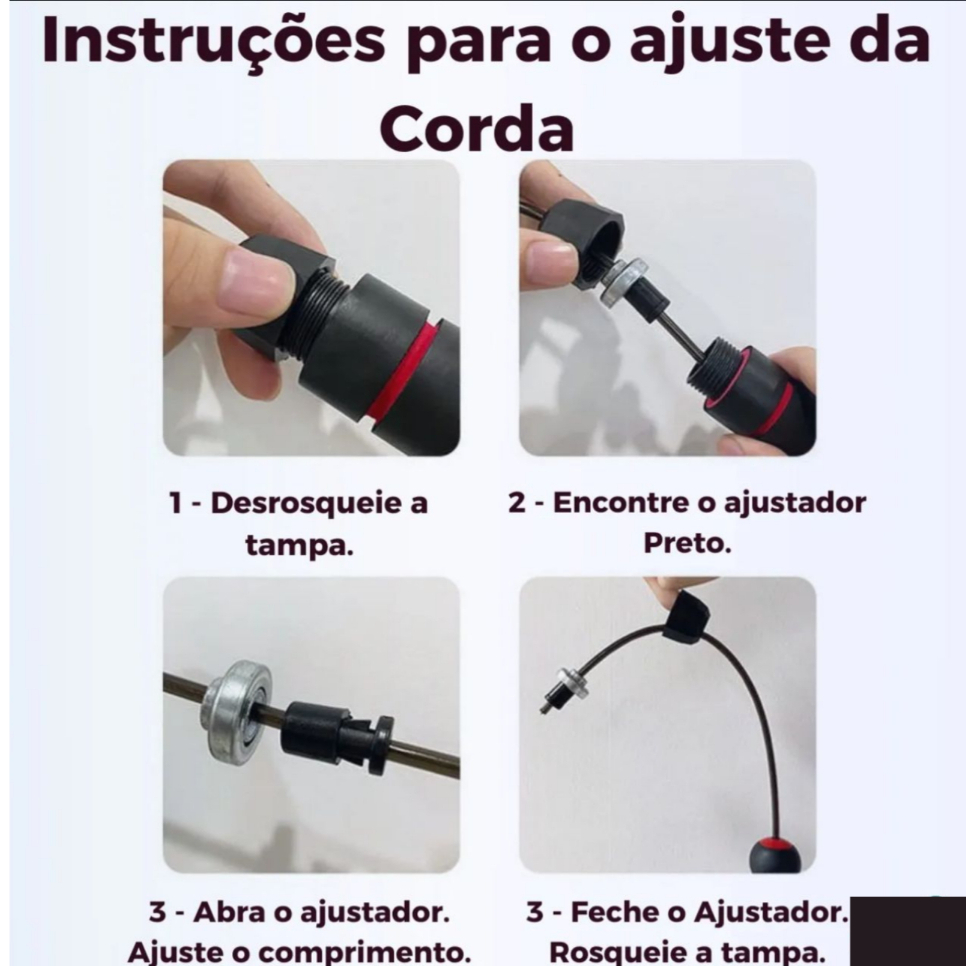 Instruções para o ajuste da Corda

1 - Desrosqueie a tampa.

2 - Encontre o ajustador Preto.

3 - Abra o ajustador. Ajuste o comprimento.

3 - Feche o Ajustador. Rosqueie a tampa.