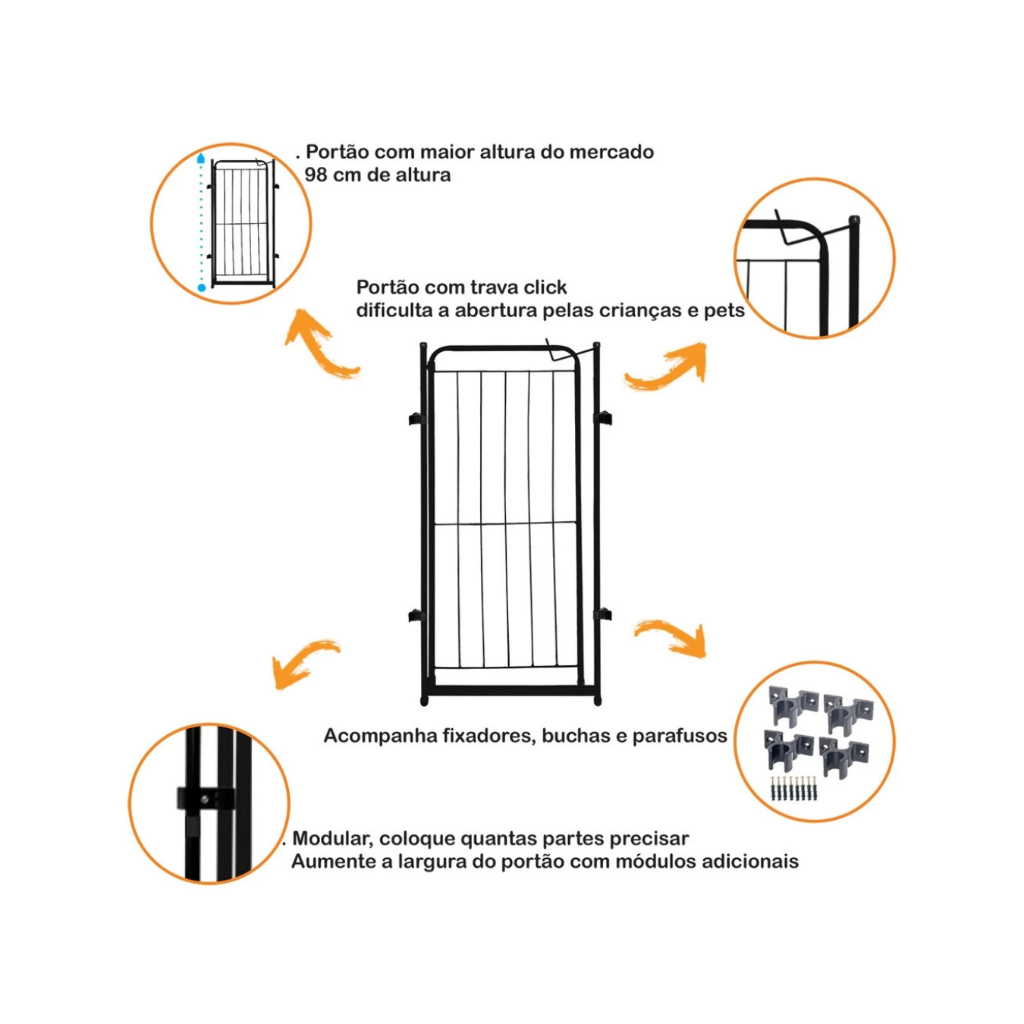 . Portão com maior altura do mercado
98 cm de altura

Portão com trava click
dificulta a abertura pelas crianças e pets

Acompanha fixadores, buchas e parafusos

. Modular, coloque quantas partes precisar
Aumente a largura do portão com módulos adicionais