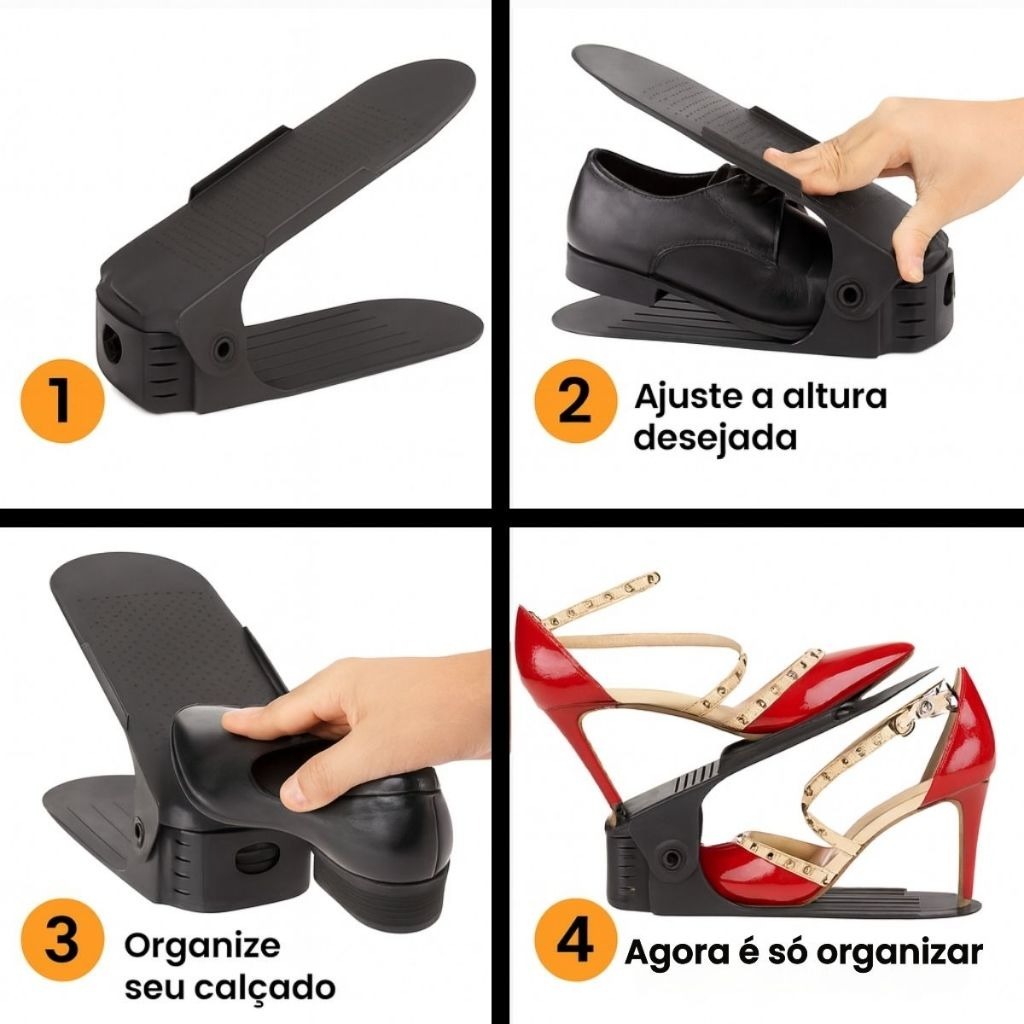 1

2 Ajuste a altura desejada

3 Organize seu calçado

4 Agora é só organizar