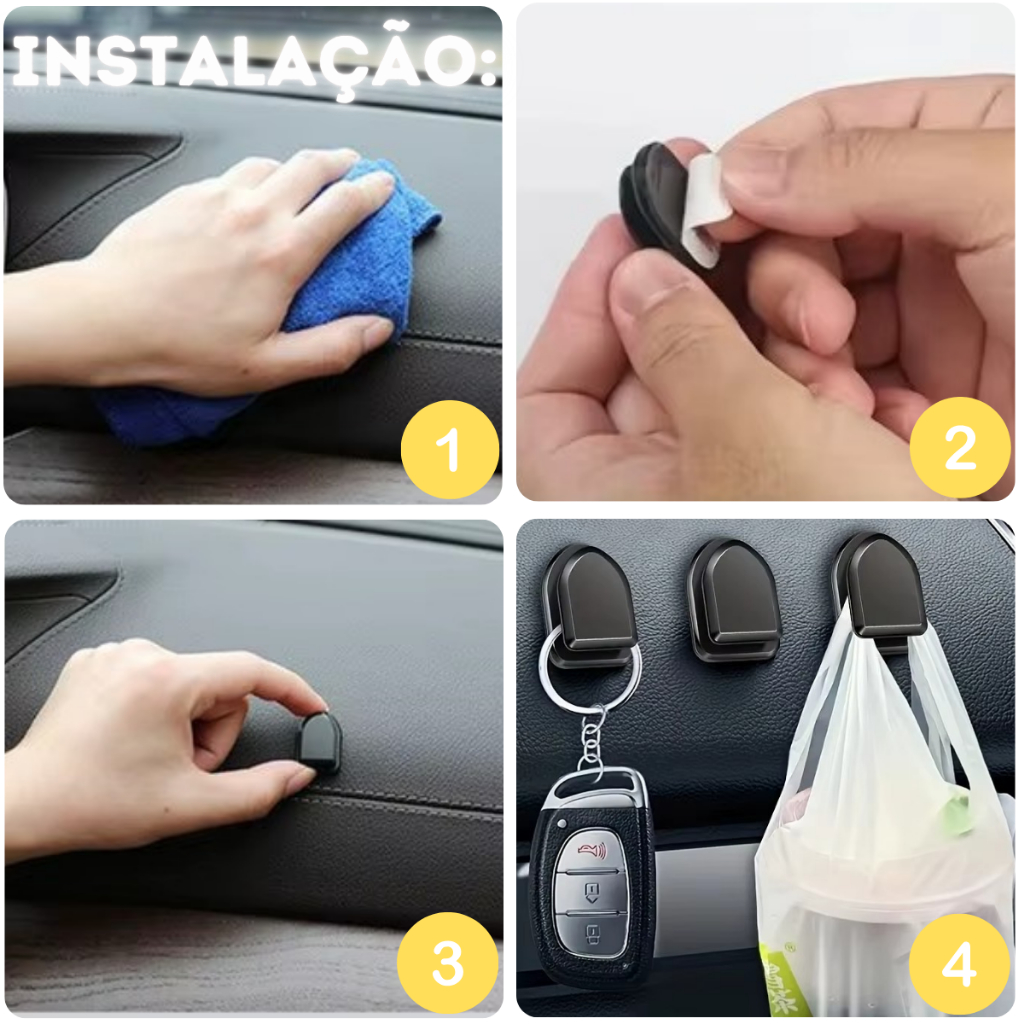 INSTALAÇÃO:

1

2

3

4