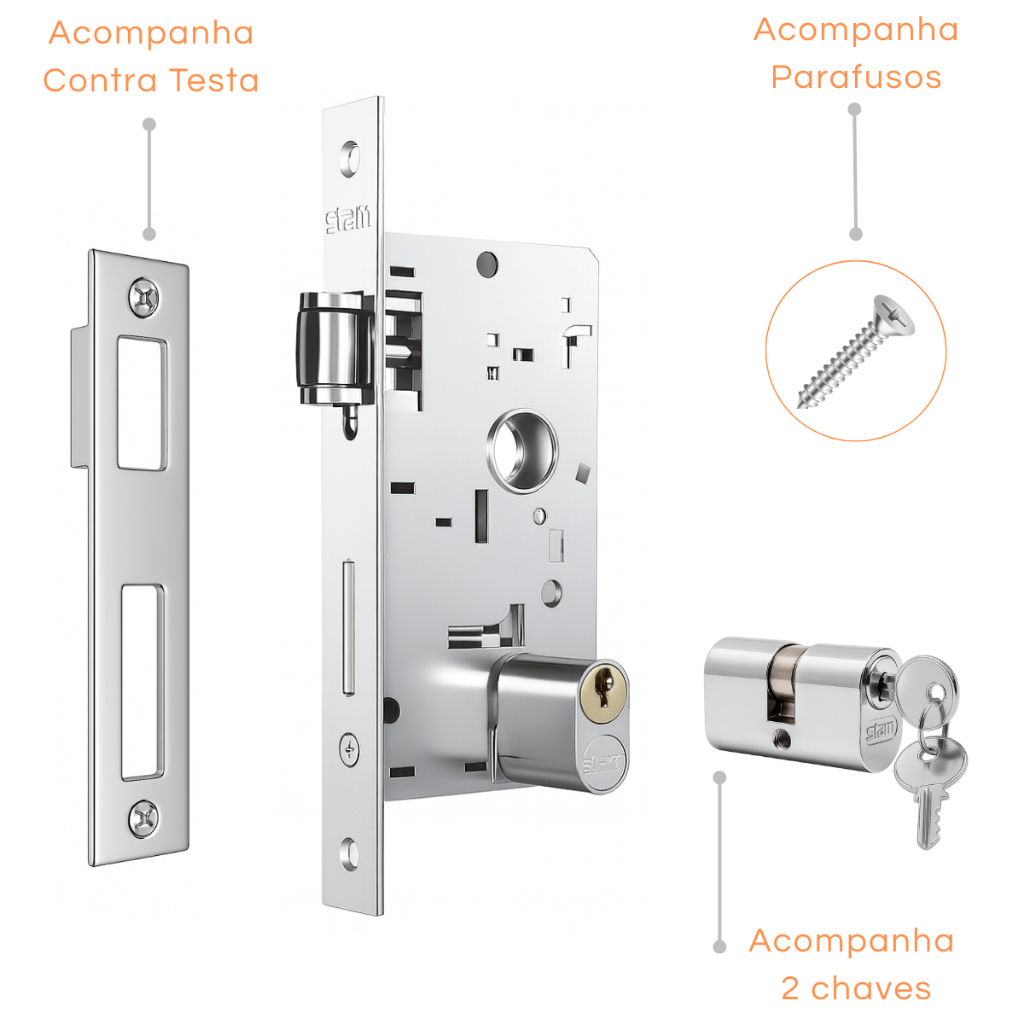 Acompanha
Contra Testa

Acompanha
Parafusos

stam

stam

stam

Acompanha
2 chaves