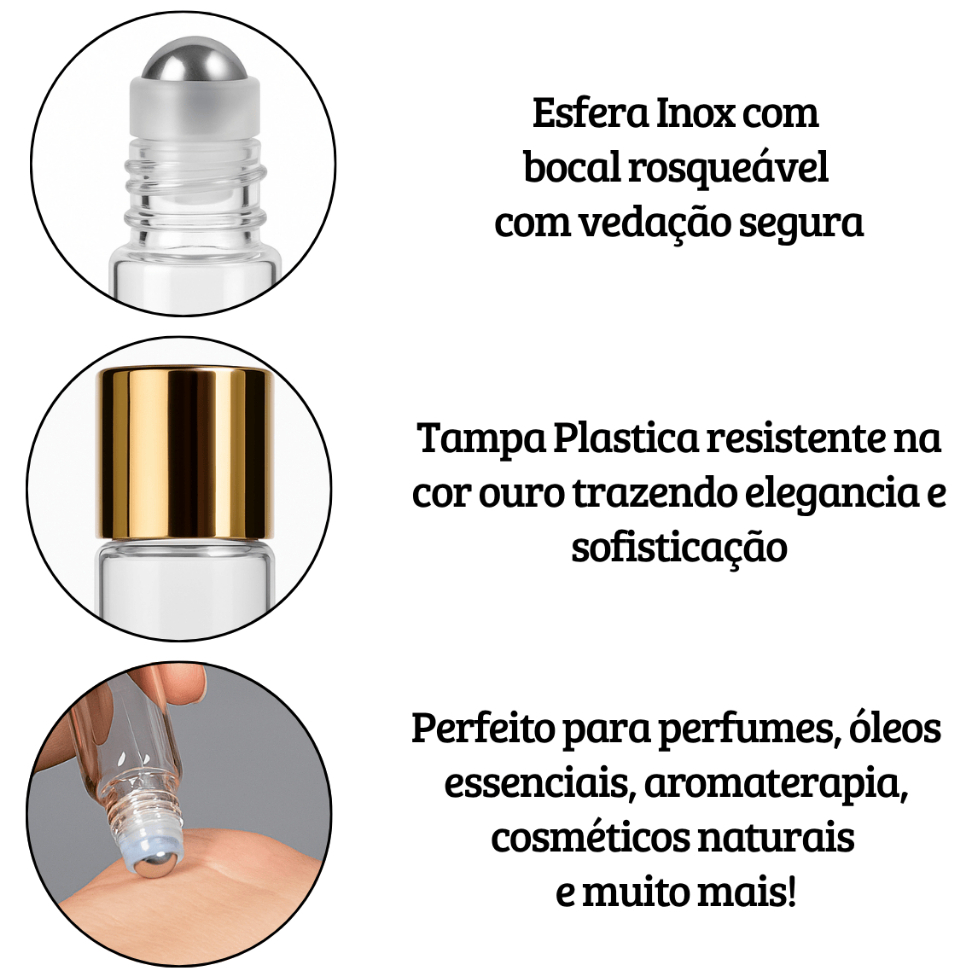 Esfera Inox com bocal rosqueável com vedação segura

Tampa Plastica resistente na cor ouro trazendo elegancia e sofisticação

Perfeito para perfumes, óleos essenciais, aromaterapia, cosméticos naturais e muito mais!