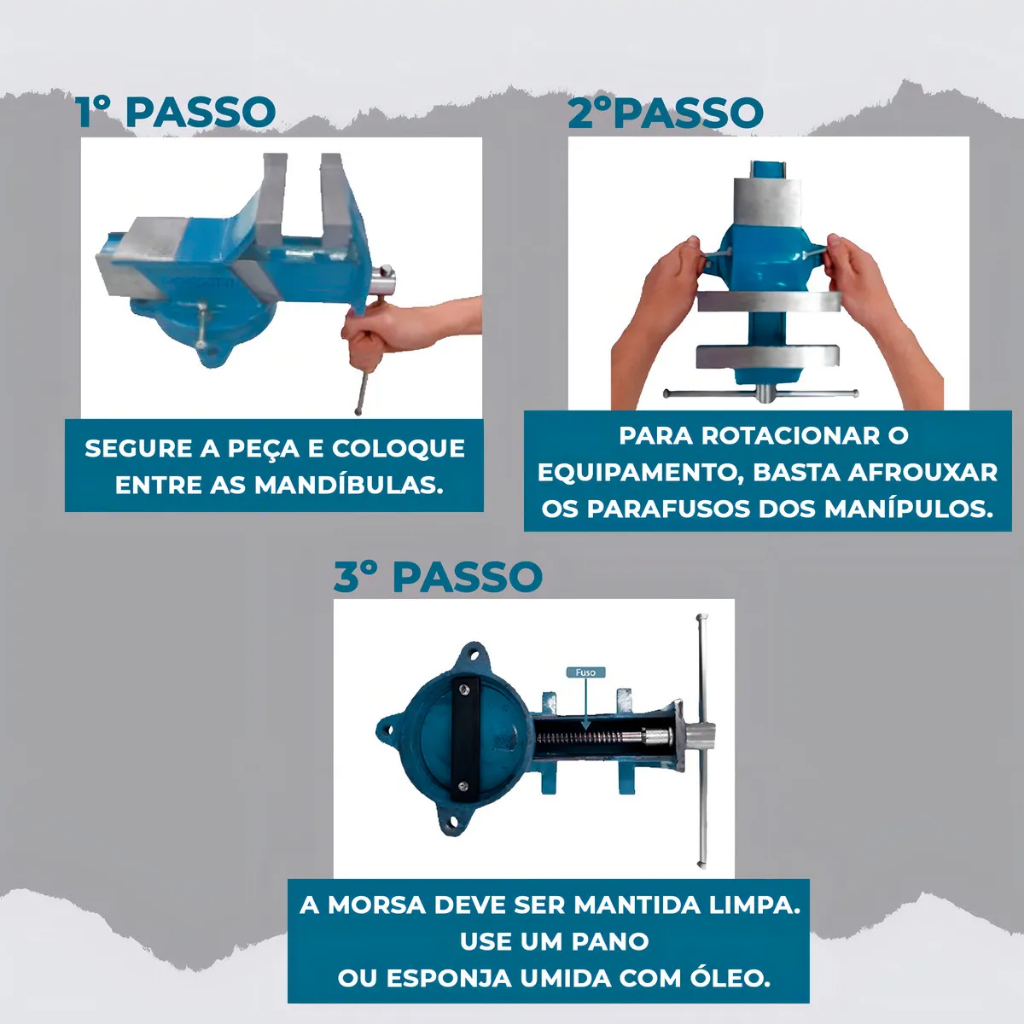 1° PASSO

SEGURE A PEÇA E COLOQUE ENTRE AS MANDÍBULAS.

2°PASSO

PARA ROTACIONAR O EQUIPAMENTO, BASTA AFROUXAR OS PARAFUSOS DOS MANÍPULOS.

3° PASSO

Fuso

A MORSA DEVE SER MANTIDA LIMPA. USE UM PANO OU ESPONJA UMIDA COM ÓLEO.