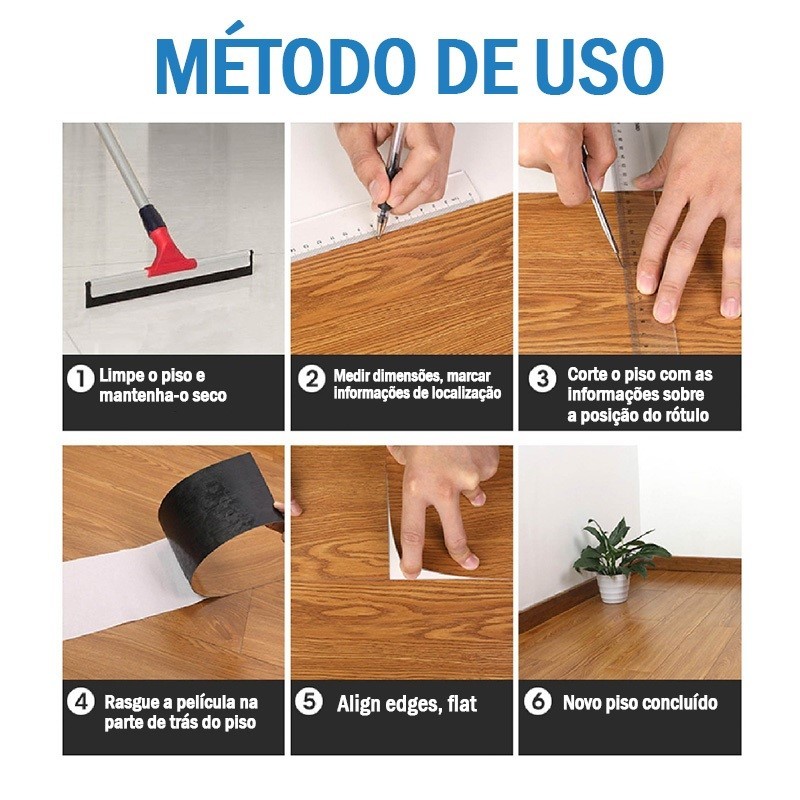 MÉTODO DE USO

1 Limpe o piso e mantenha-o seco

2 Medir dimensões, marcar informações de localização

3 Corte o piso com as informações sobre a posição do rótulo

4 Rasgue a película na parte de trás do piso

5 Align edges, flat

6 Novo piso concluído