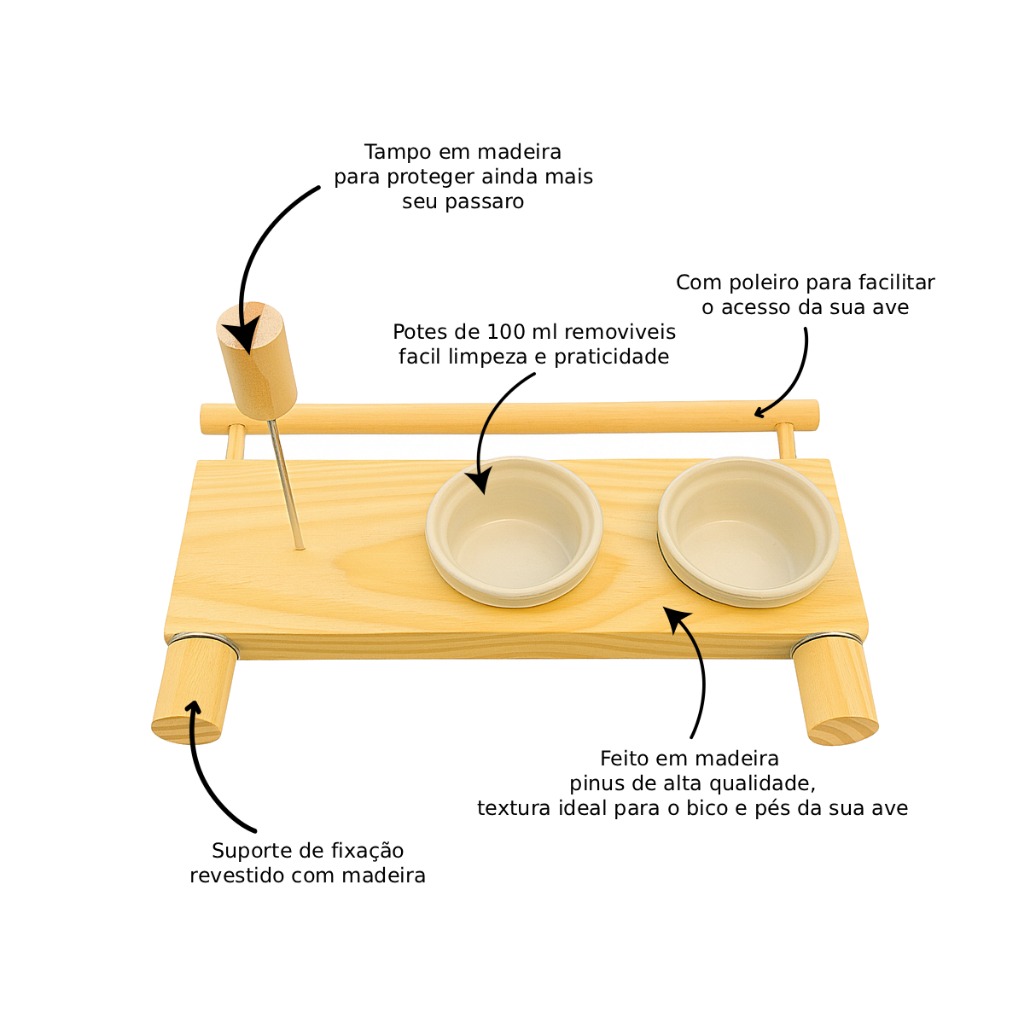 Tampo em madeira
para proteger ainda mais
seu passaro

Com poleiro para facilitar
o acesso da sua ave

Potes de 100 ml removiveis
facil limpeza e praticidade

Feito em madeira
pinus de alta qualidade,
textura ideal para o bico e pés da sua ave

Suporte de fixação
revestido com madeira