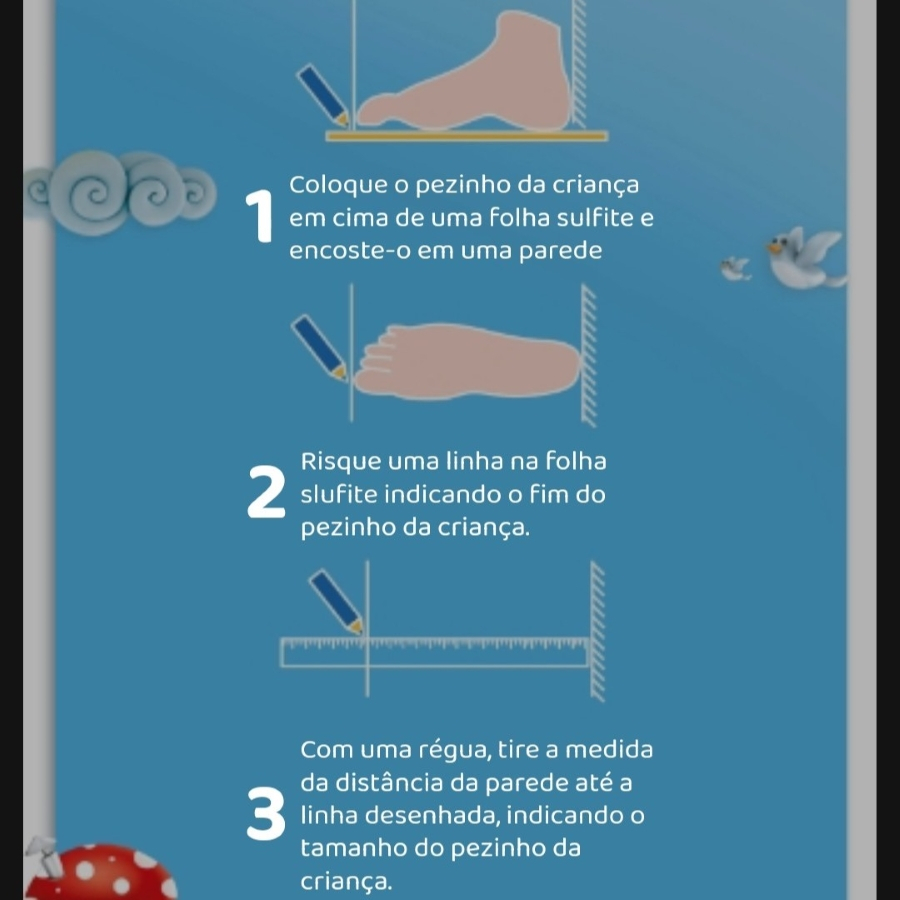 1 Coloque o pezinho da criança em cima de uma folha sulfite e encoste-o em uma parede

2 Risque uma linha na folha slufite indicando o fim do pezinho da criança.

3 Com uma régua, tire a medida da distância da parede até a linha desenhada, indicando o tamanho do pezinho da criança.