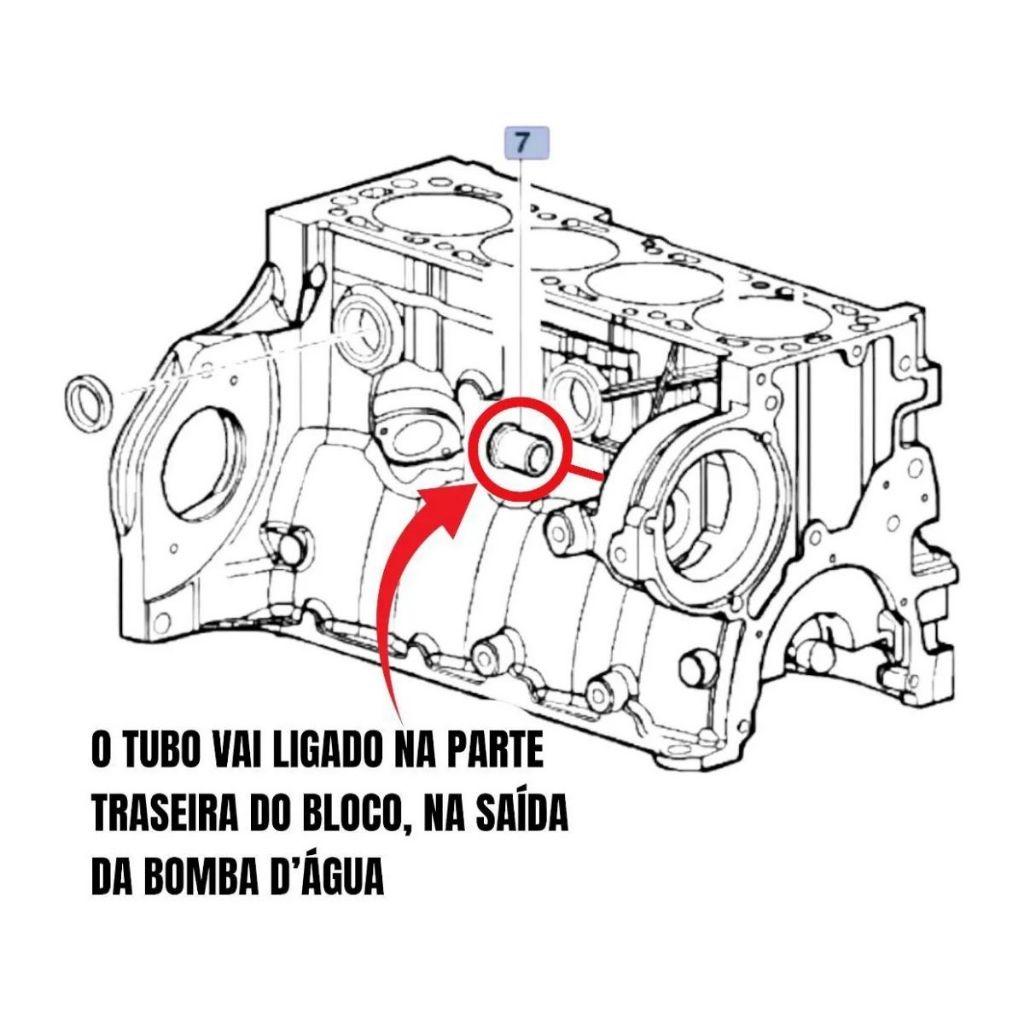 7

O TUBO VAI LIGADO NA PARTE TRASEIRA DO BLOCO, NA SAÍDA DA BOMBA D'ÁGUA