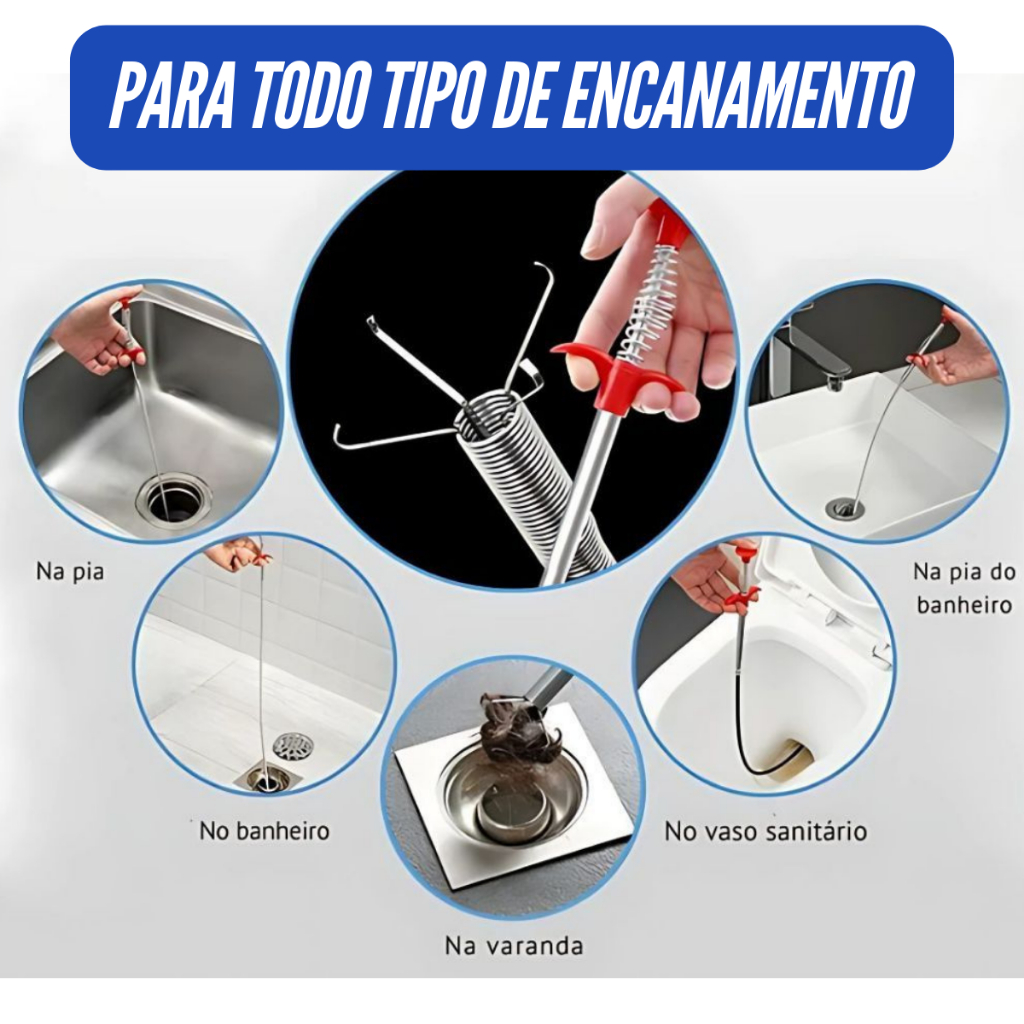 PARA TODO TIPO DE ENCANAMENTO

Na pia

Na pia do banheiro

No banheiro

No vaso sanitário

Na varanda