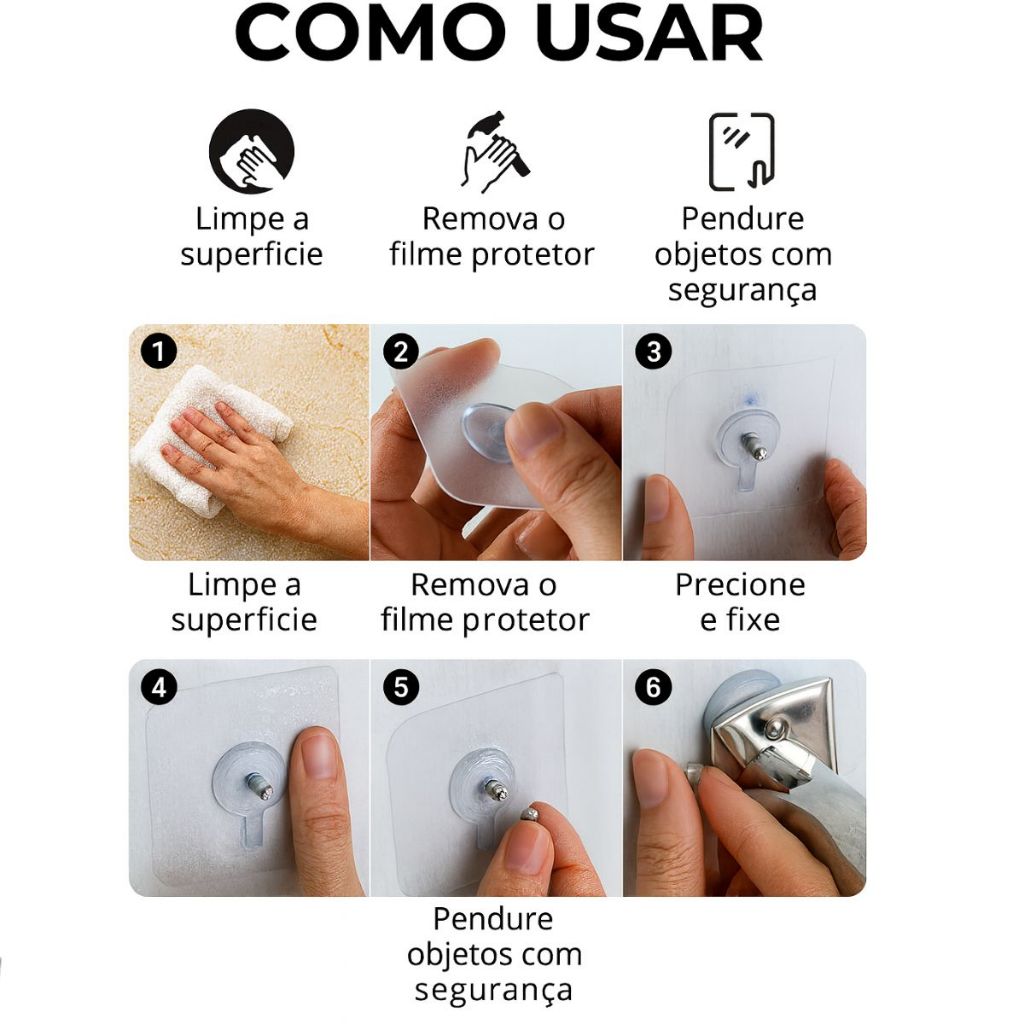 COMO USAR

Limpe a superficie

Remova o filme protetor

Pendure objetos com segurança

1

2

3

Limpe a superficie

Remova o filme protetor

Precione e fixe

4

5

6

Pendure objetos com segurança