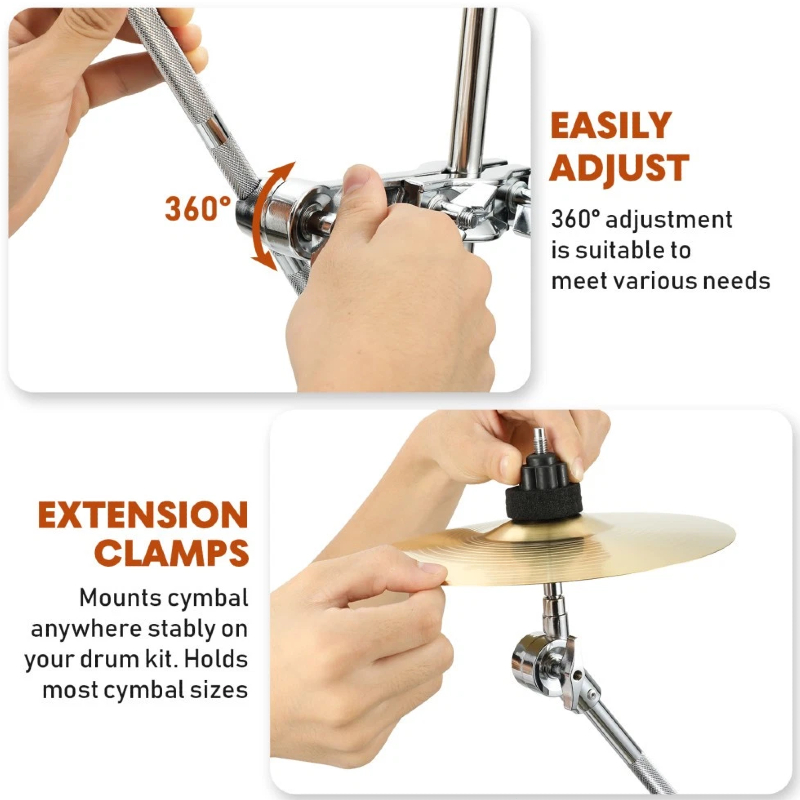 360°

EASILY ADJUST

360° adjustment is suitable to meet various needs

EXTENSION CLAMPS

Mounts cymbal anywhere stably on your drum kit. Holds most cymbal sizes