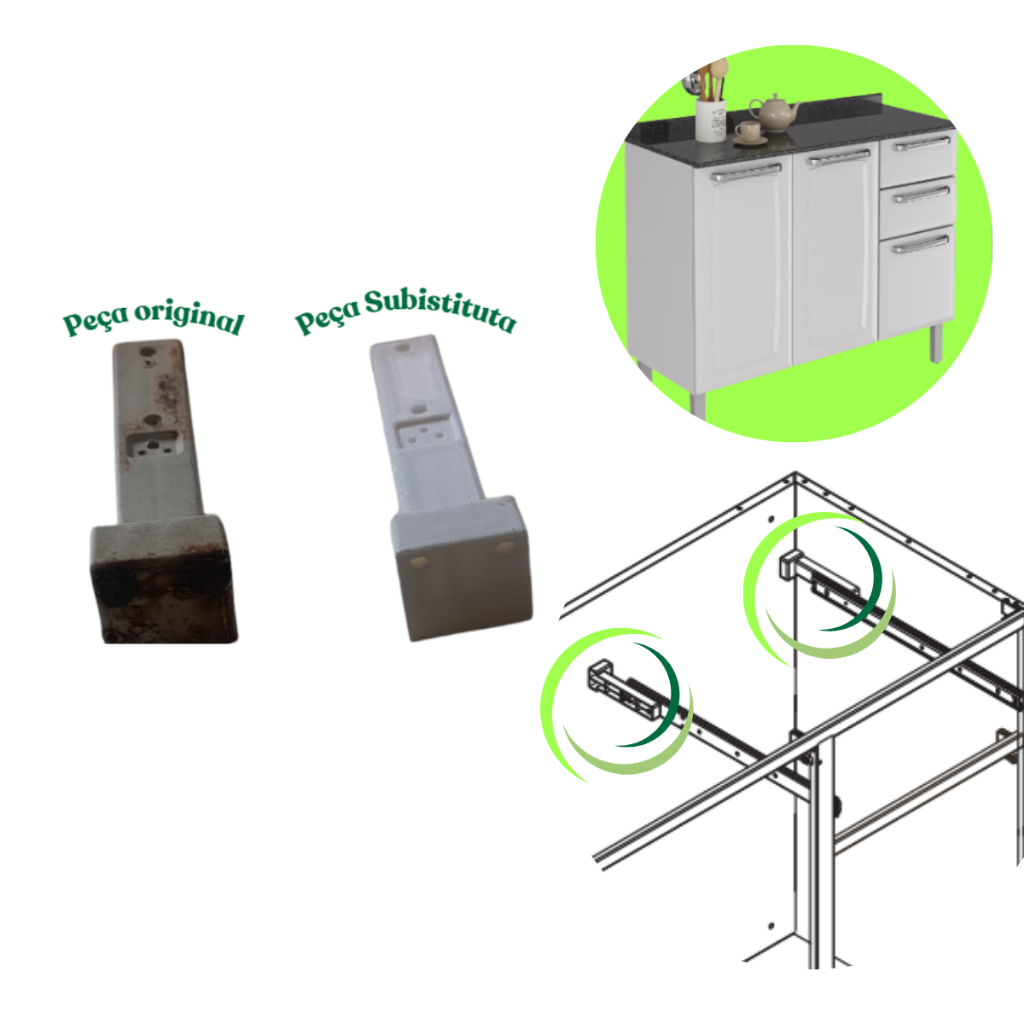 Peça original

Peça Subistituta