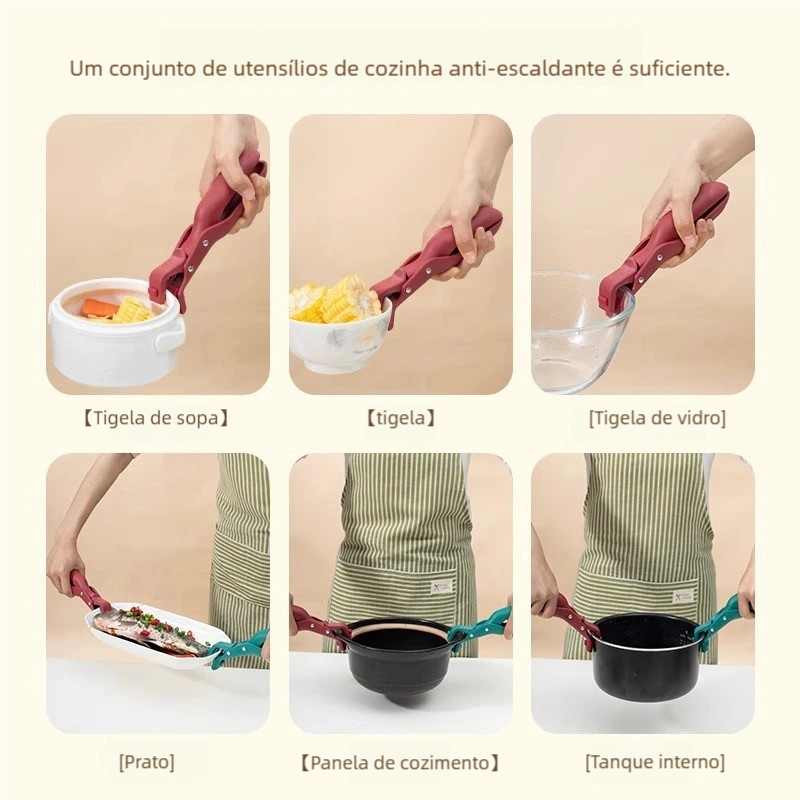 Um conjunto de utensílios de cozinha anti-escaldante é suficiente.

【Tigela de sopa】

【tigela】

[Tigela de vidro]

[Prato]

【Panela de cozimento】

[Tanque interno]