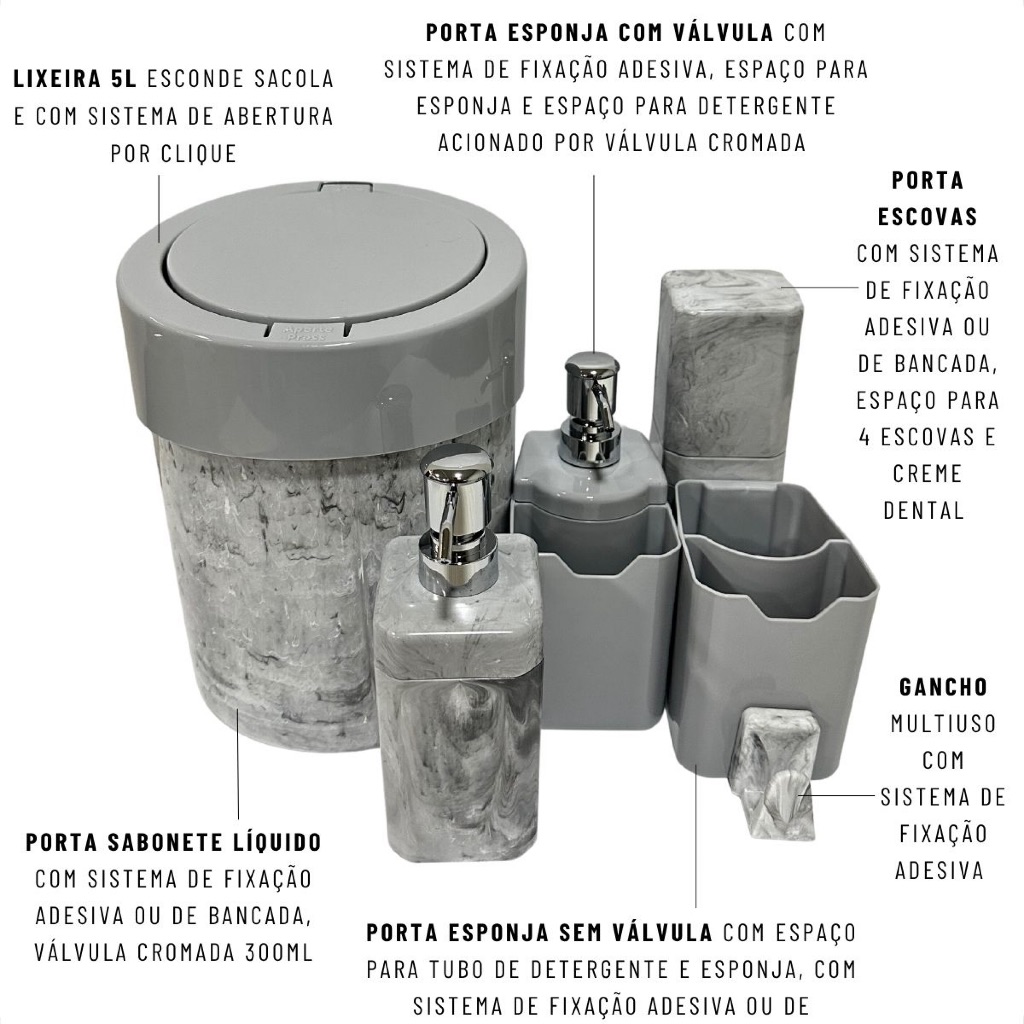 LIXEIRA 5L ESCONDE SACOLA E COM SISTEMA DE ABERTURA POR CLIQUE

PORTA ESPONJA COM VÁLVULA COM SISTEMA DE FIXAÇÃO ADESIVA, ESPAÇO PARA ESPONJA E ESPAÇO PARA DETERGENTE ACIONADO POR VÁLVULA CROMADA

PORTA ESCOVAS COM SISTEMA DE FIXAÇÃO ADESIVA OU DE BANCADA, ESPAÇO PARA 4 ESCOVAS E CREME DENTAL

GANCHO MULTIUSO COM SISTEMA DE FIXAÇÃO ADESIVA

PORTA SABONETE LÍQUIDO COM SISTEMA DE FIXAÇÃO ADESIVA OU DE BANCADA, VÁLVULA CROMADA 300ML

PORTA ESPONJA SEM VÁLVULA COM ESPAÇO PARA TUBO DE DETERGENTE E ESPONJA, COM SISTEMA DE FIXAÇÃO ADESIVA OU DE