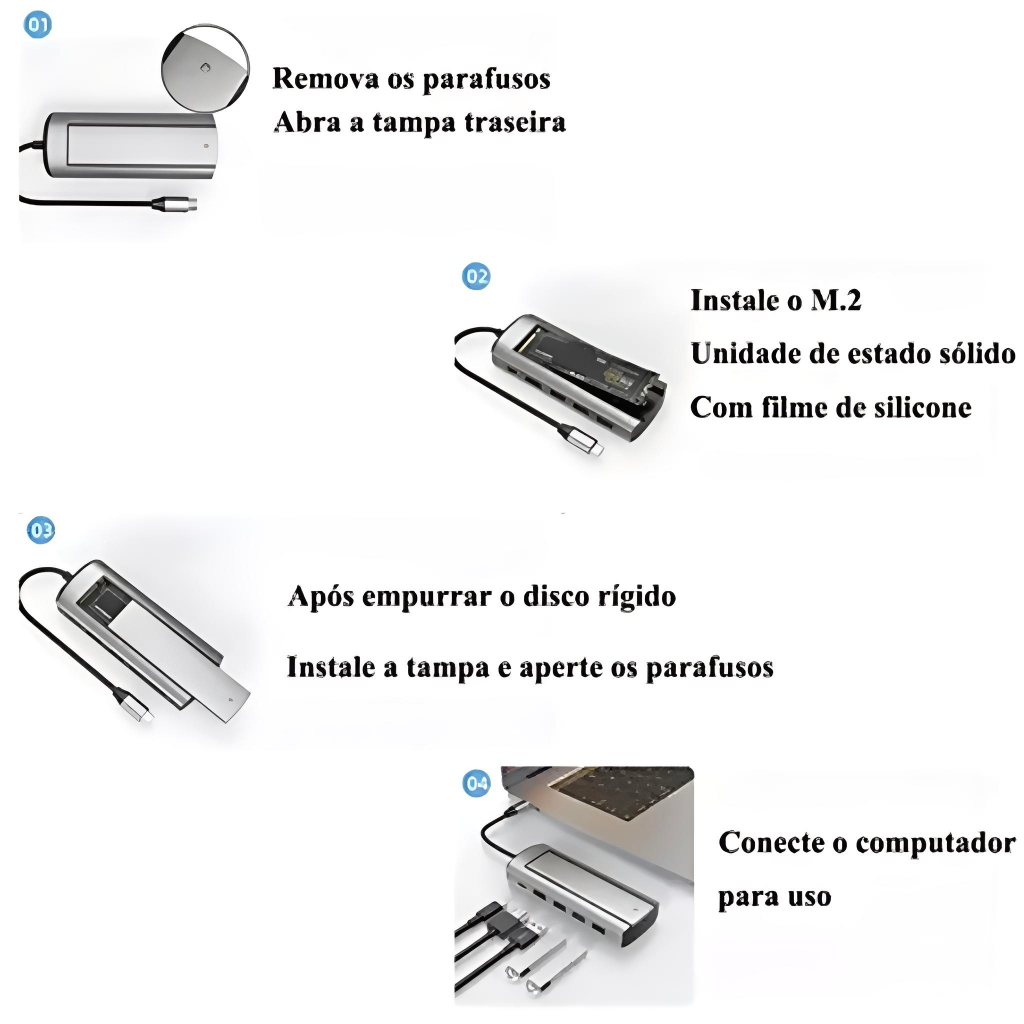 01

Remova os parafusos
Abra a tampa traseira

02

Instale o M.2
Unidade de estado sólido
Com filme de silicone

03

Após empurrar o disco rígido

Instale a tampa e aperte os parafusos

04

Conecte o computador
para uso